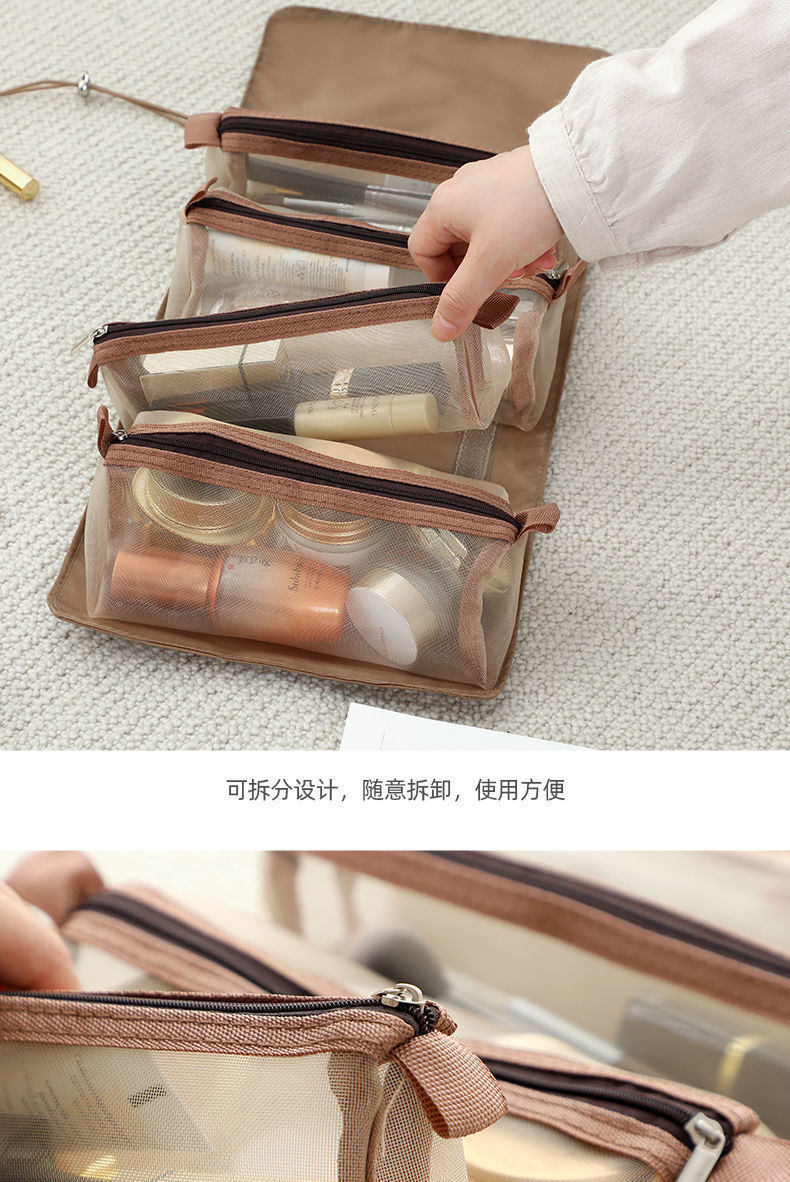 可拆分设计，随意拆卸，使用方便