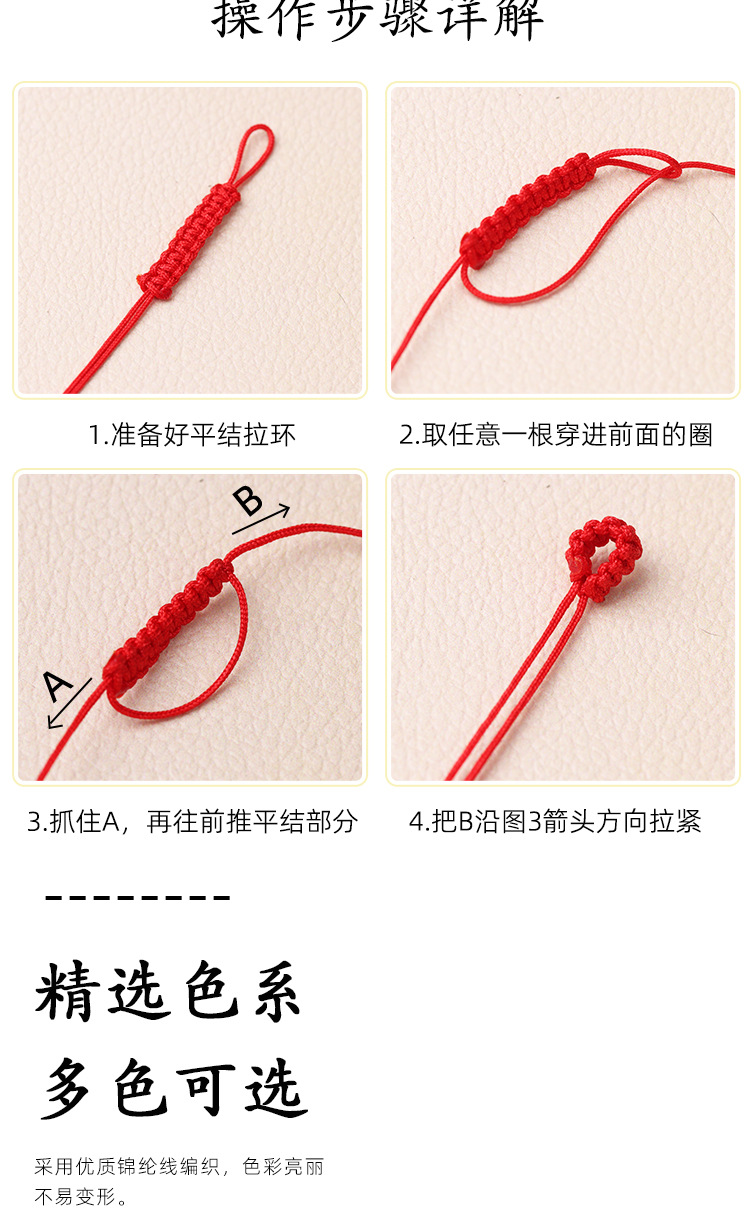 操作步骤详解

1.准备好平结拉环

2.取任意一根穿进前面的圈

B

A

3.抓住A，再往前推平结部分

4.把B沿图3箭头方向拉紧

精选色系
多色可选

采用优质锦纶线编织，色彩亮丽不易变形。