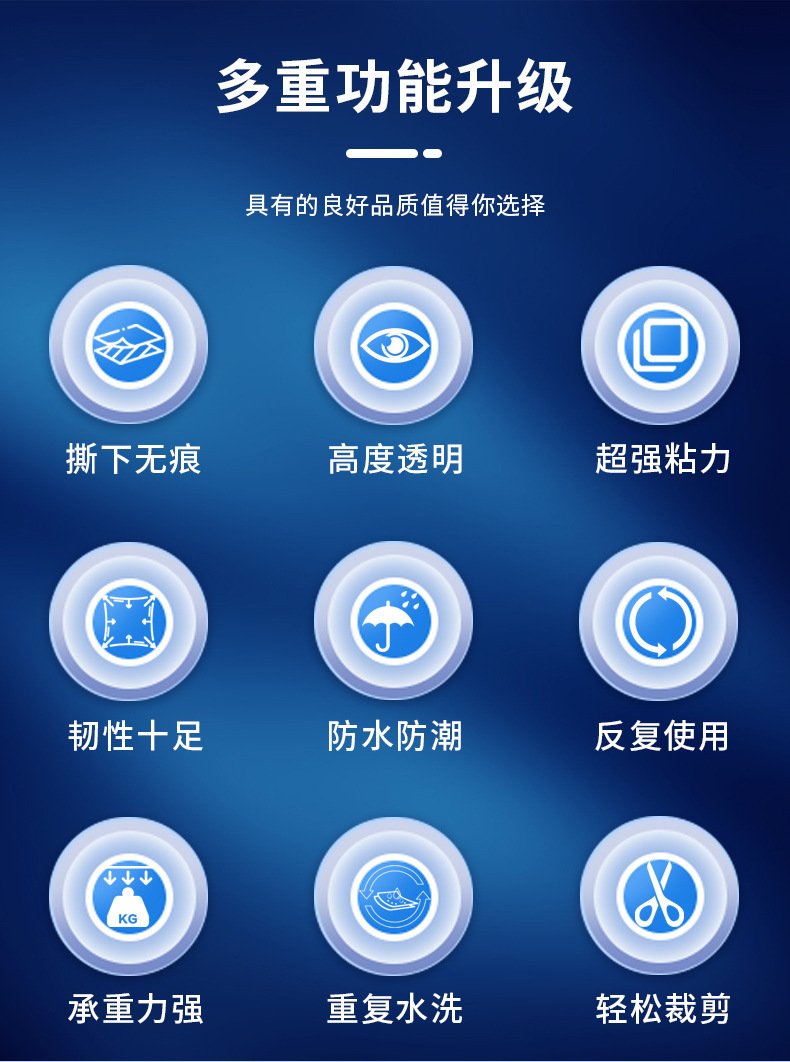 多重功能升级

具有的良好品质值得你选择

撕下无痕

高度透明

超强粘力

韧性十足

防水防潮

反复使用

KG

承重力强

重复水洗

轻松裁剪