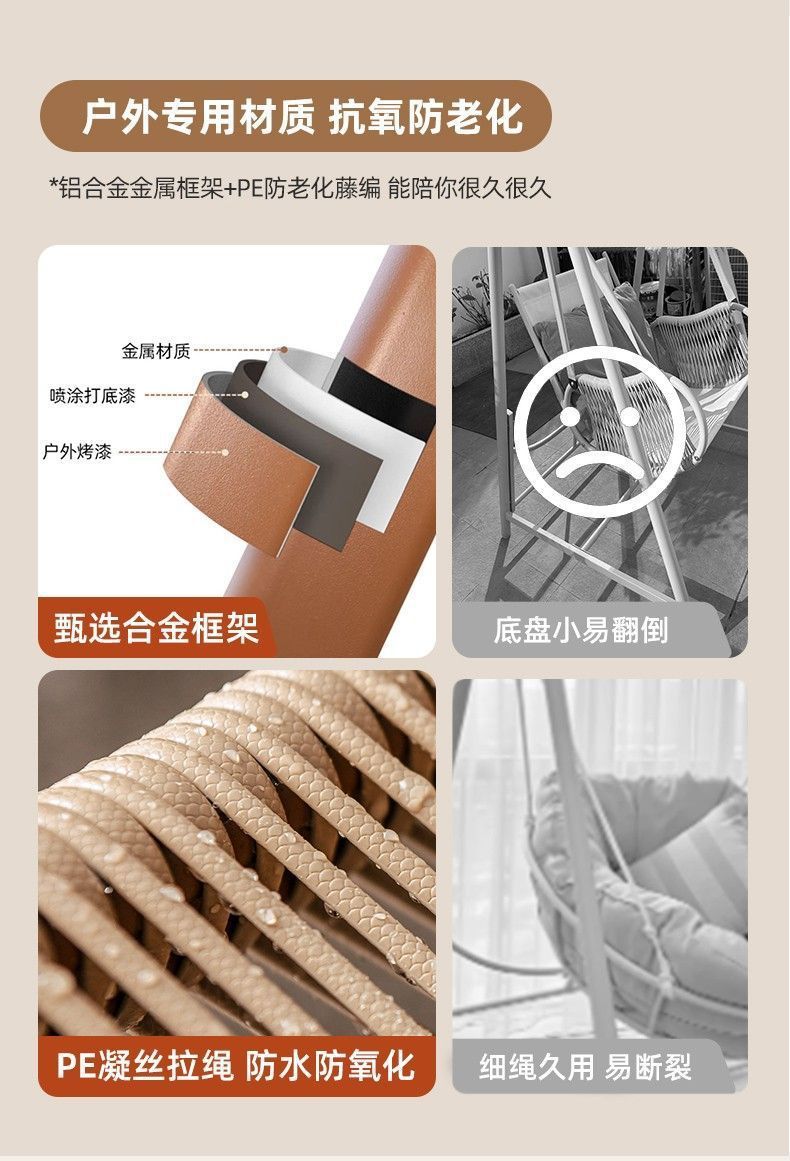 户外专用材质 抗氧防老化

*铝合金金属框架+PE防老化藤编 能陪你很久很久

金属材质

喷涂打底漆

户外烤漆

甄选合金框架

底盘小易翻倒

PE凝丝拉绳 防水防氧化

细绳久用 易断裂