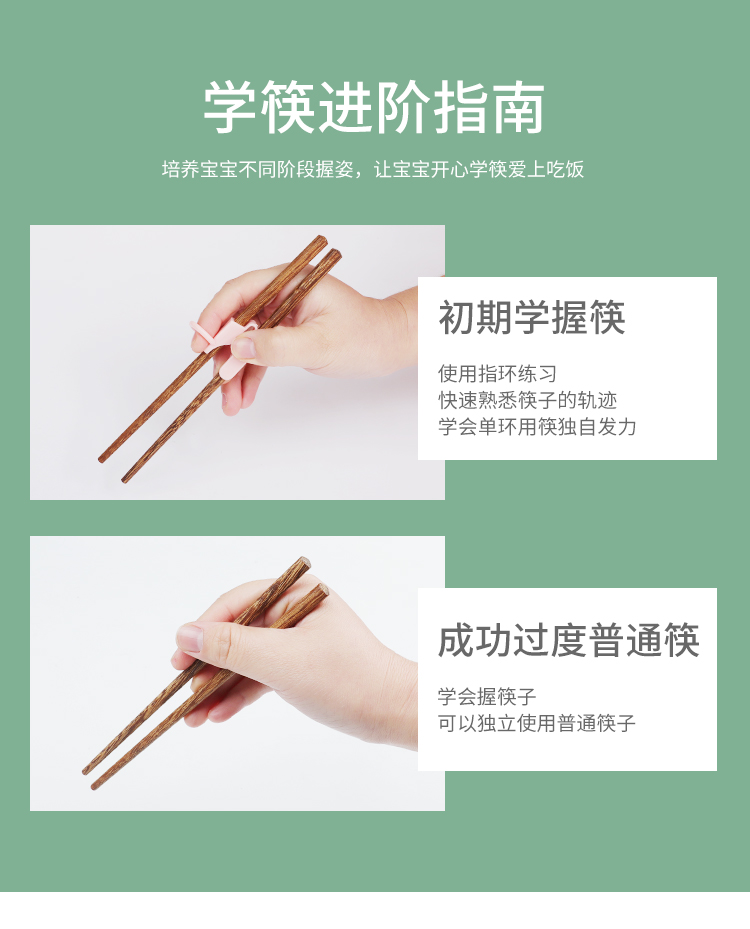 学筷进阶指南

培养宝宝不同阶段握姿，让宝宝开心学筷爱上吃饭

初期学握筷

使用指环练习
快速熟悉筷子的轨迹
学会单环用筷独自发力

成功过度普通筷

学会握筷子
可以独立使用普通筷子