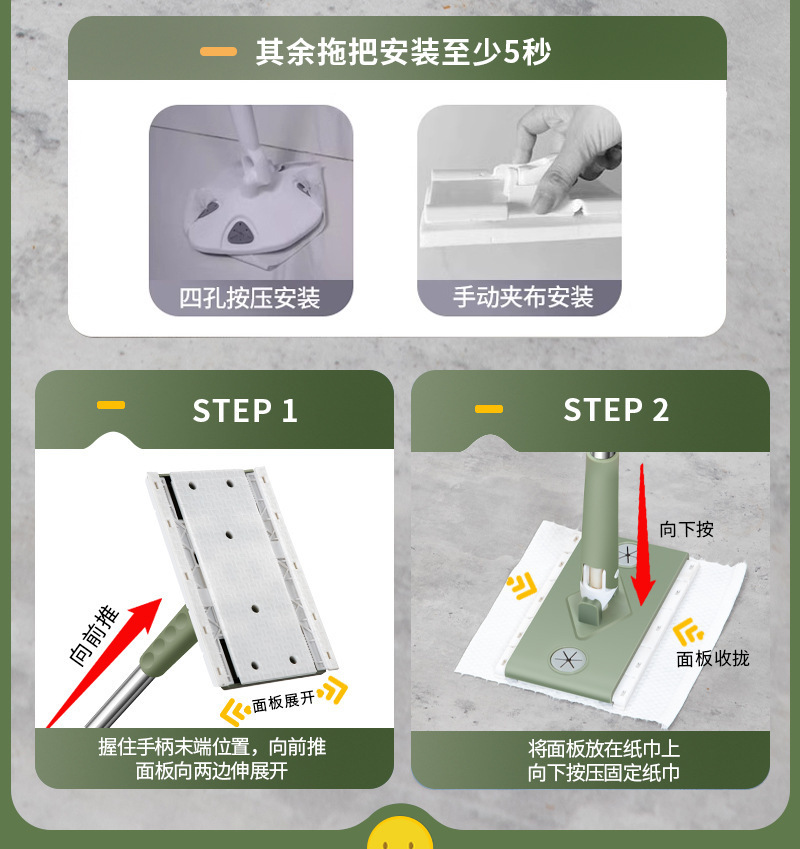 其余拖把安装至少5秒

四孔按压安装

手动夹布安装

STEP 1

向前推

面板展开

握住手柄末端位置，向前推
面板向两边伸展开

STEP 2

向下按

面板收拢

将面板放在纸巾上
向下按压固定纸巾