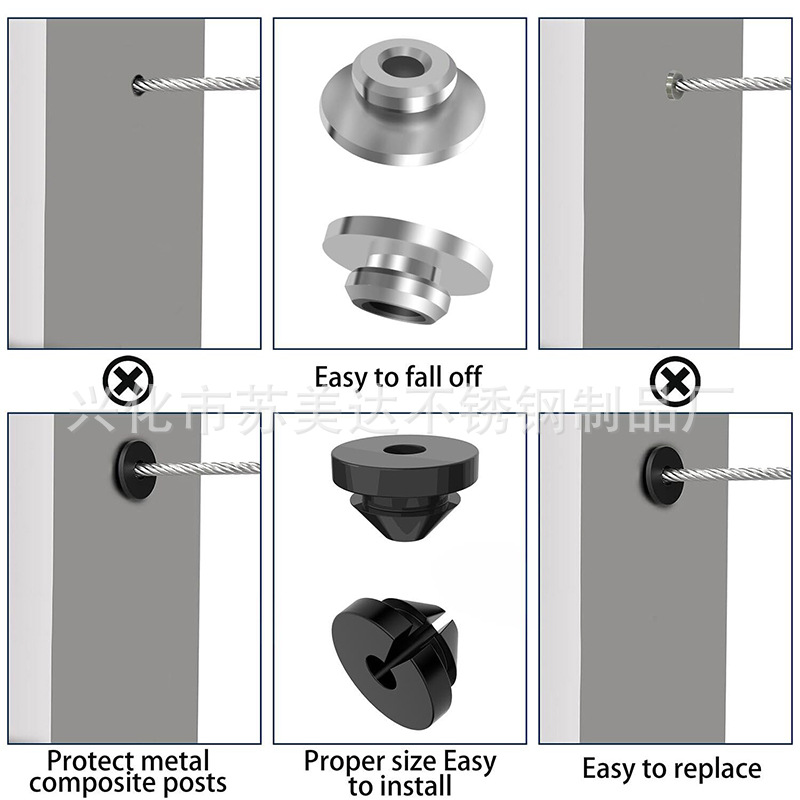 Easy to fall off

兴化市苏美达不锈钢制品厂

Protect metal composite posts

Proper size Easy to install

Easy to replace