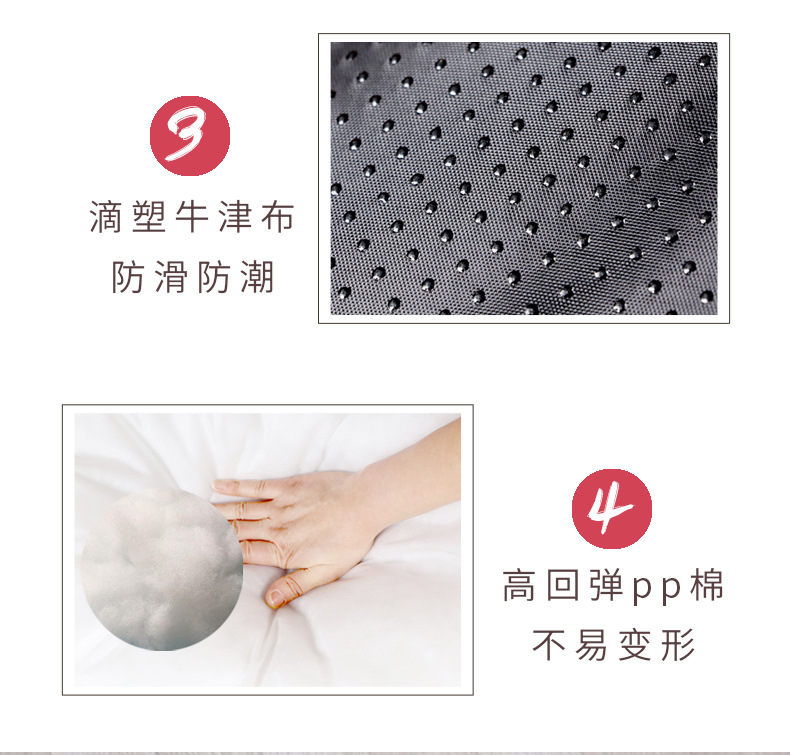 3

滴塑牛津布

防滑防潮

4

高回弹pp棉

不易变形