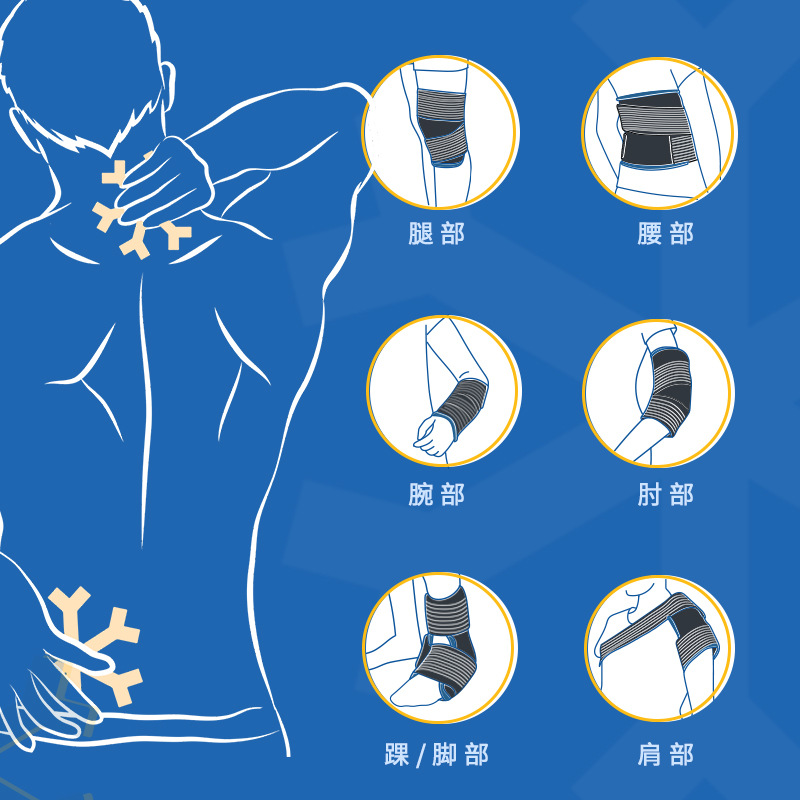 腿部

腰部

腕部

肘部

踝/脚部

肩部