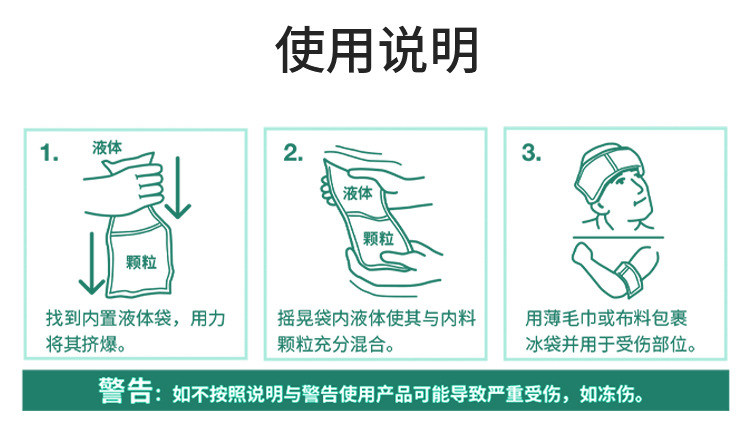 使用说明

1.
液体
颗粒
找到内置液体袋，用力将其挤爆。

2.
液体
颗粒
摇晃袋内液体使其与内料颗粒充分混合。

3.
用薄毛巾或布料包裹冰袋并用于受伤部位。

警告：如不按照说明与警告使用产品可能导致严重受伤，如冻伤。