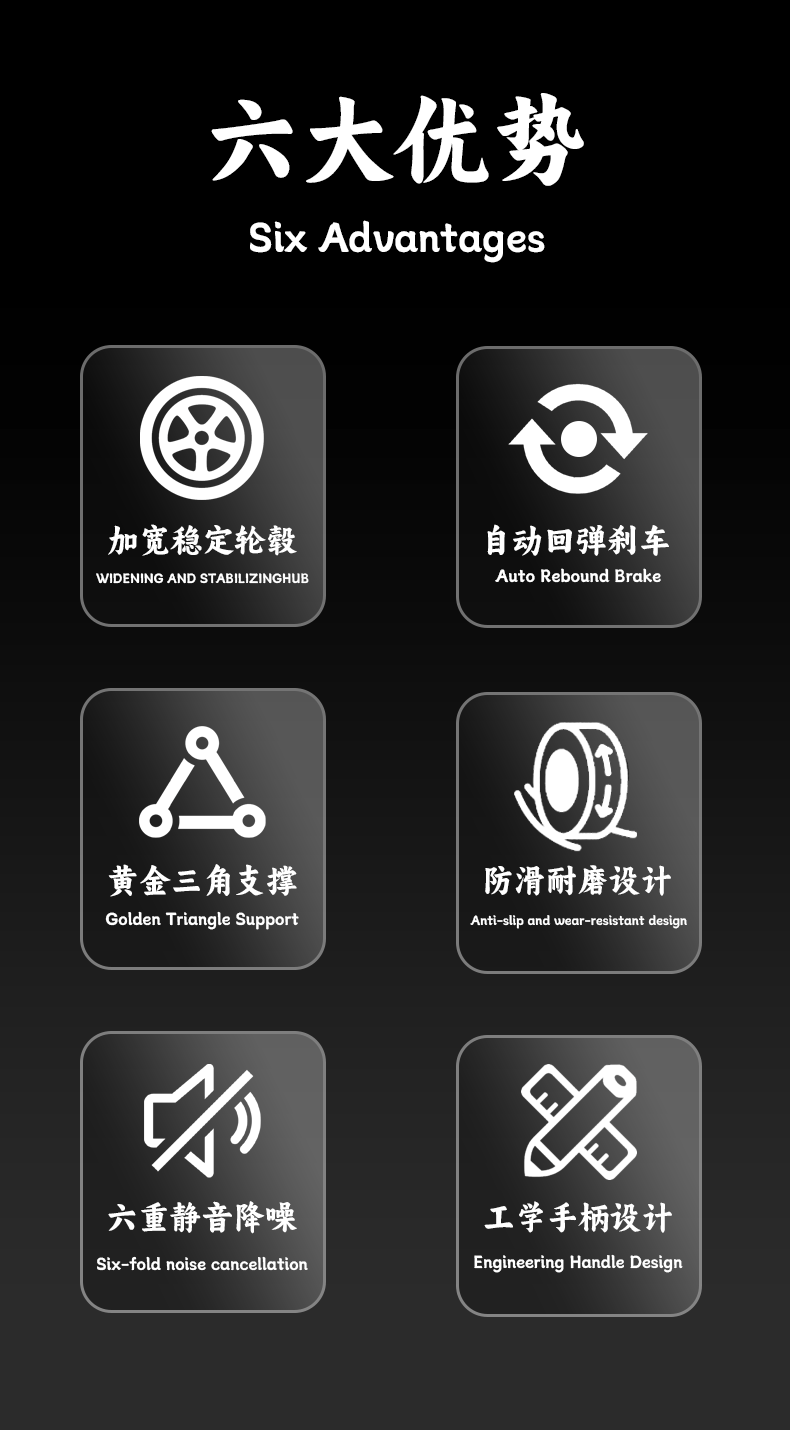 六大优势

Six Advantages

加宽稳定轮毂

WIDENING AND STABILIZINGHUB

自动回弹刹车

Auto Rebound Brake

黄金三角支撑

Golden Triangle Support

防滑耐磨设计

Anti-slip and wear-resistant design

六重静音降噪

Six-fold noise cancellation

工学手柄设计

Engineering Handle Design