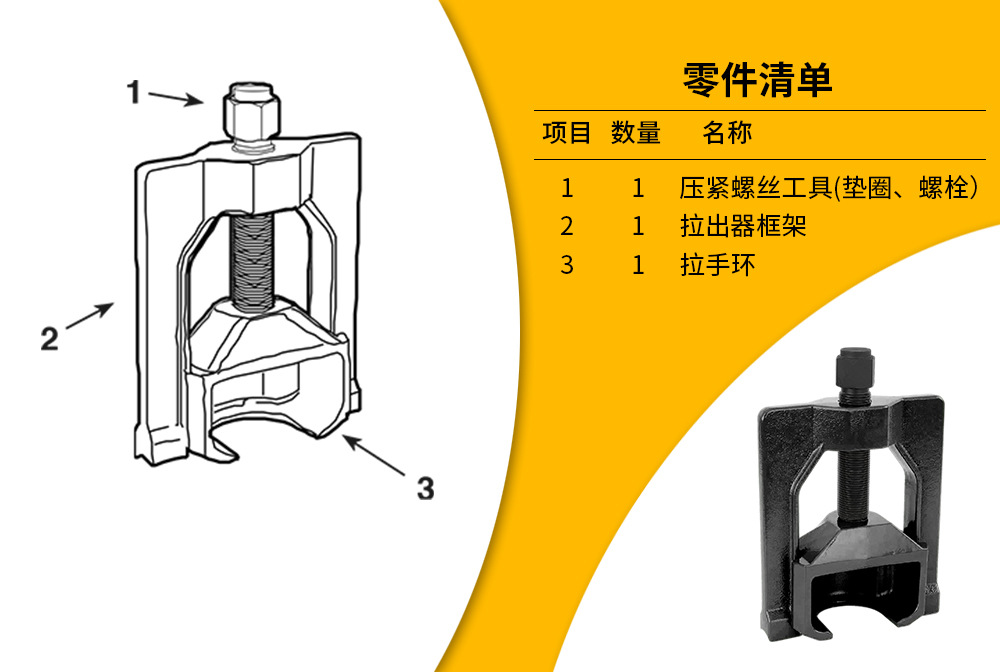 1

2

3

零件清单

| 项目 | 数量 | 名称 |
|---|---|---|
| 1 | 1 | 压紧螺丝工具(垫圈、螺栓) |
| 2 | 1 | 拉出器框架 |
| 3 | 1 | 拉手环 |