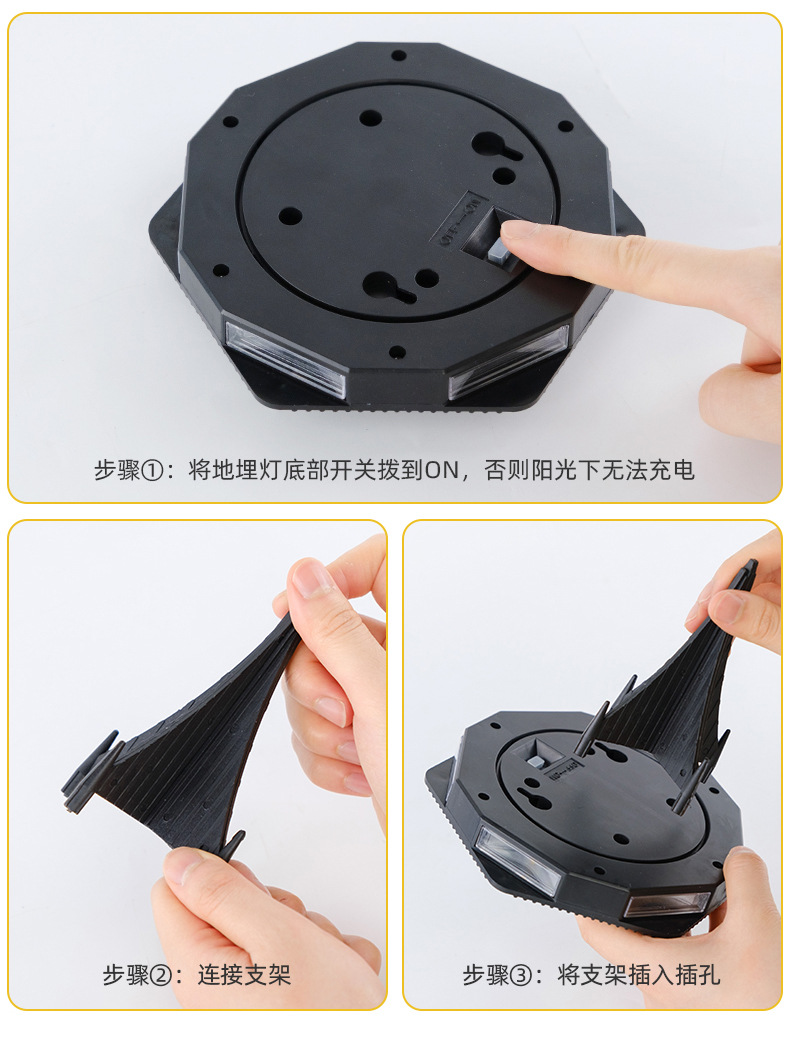 步骤①：将地埋灯底部开关拨到ON，否则阳光下无法充电

步骤②：连接支架

步骤③：将支架插入插孔