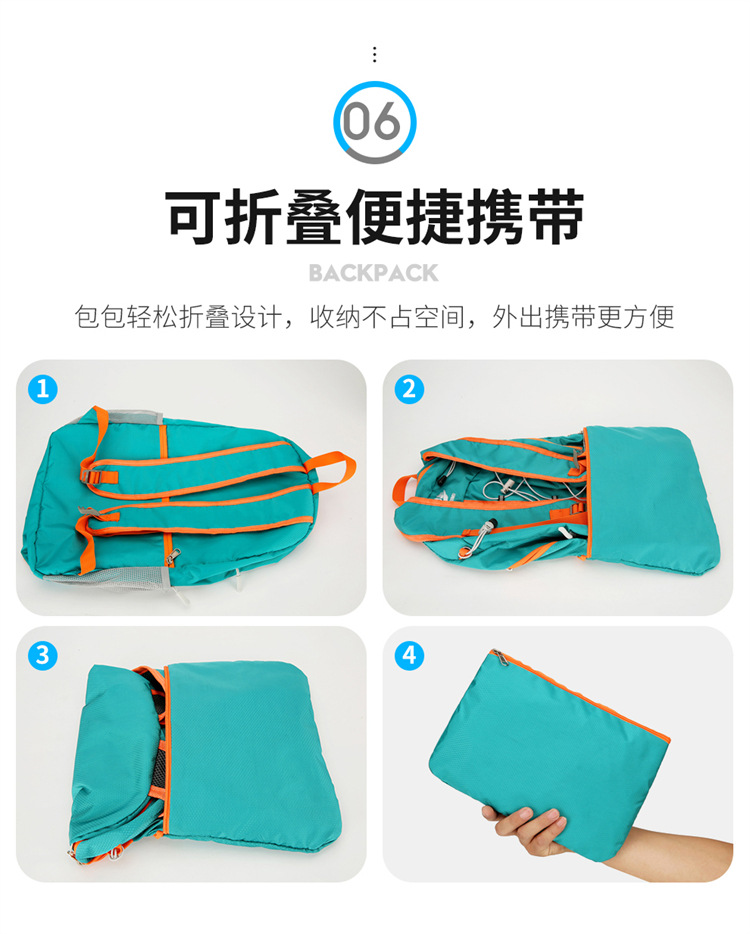 06

可折叠便捷携带

BACKPACK

包包轻松折叠设计，收纳不占空间，外出携带更方便

1

2

3

4