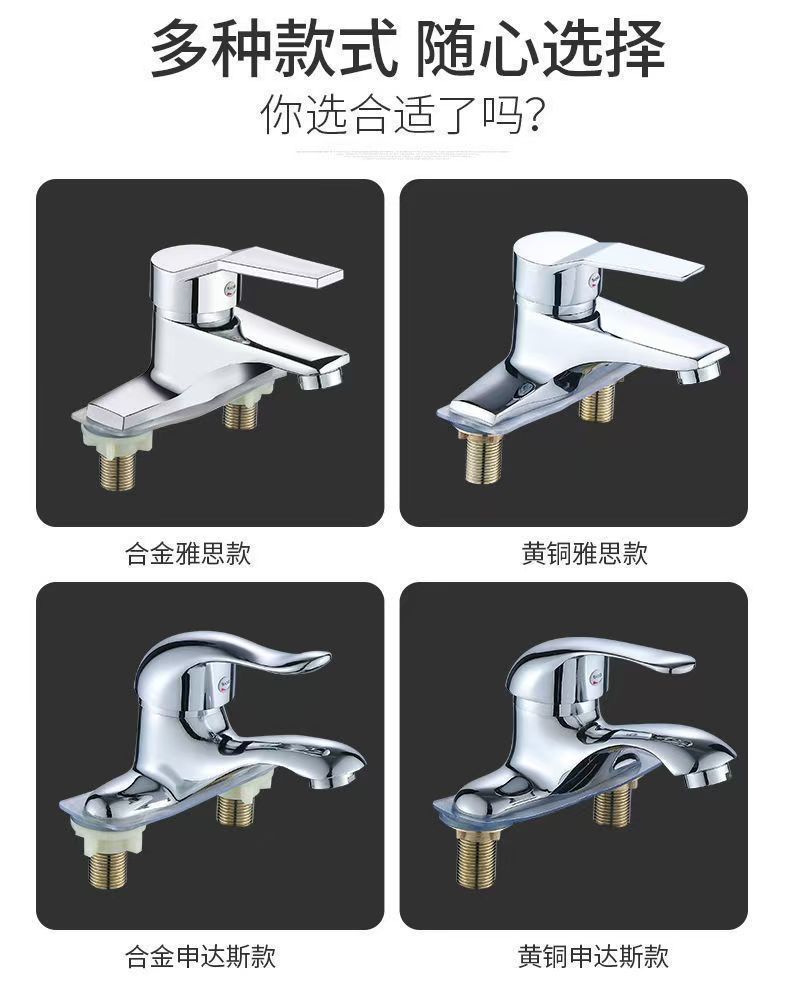 多种款式 随心选择
你选合适了吗?

合金雅思款

黄铜雅思款

合金申达斯款

黄铜申达斯款