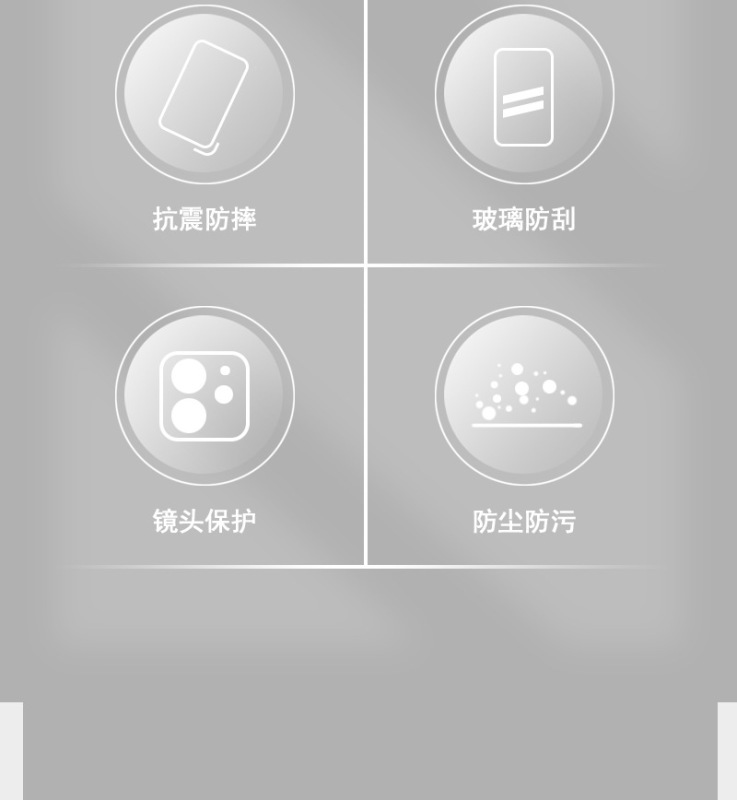 抗震防摔

玻璃防刮

镜头保护

防尘防污