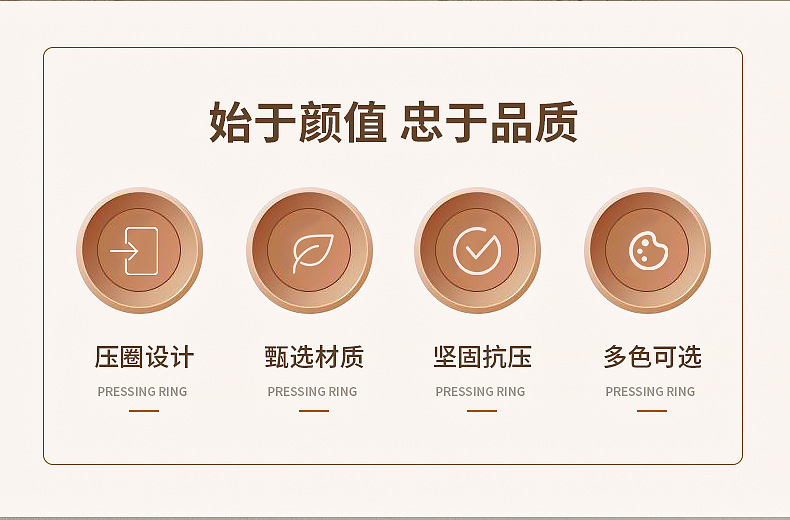 始于颜值 忠于品质

压圈设计
PRESSING RING

甄选材质
PRESSING RING

坚固抗压
PRESSING RING

多色可选
PRESSING RING