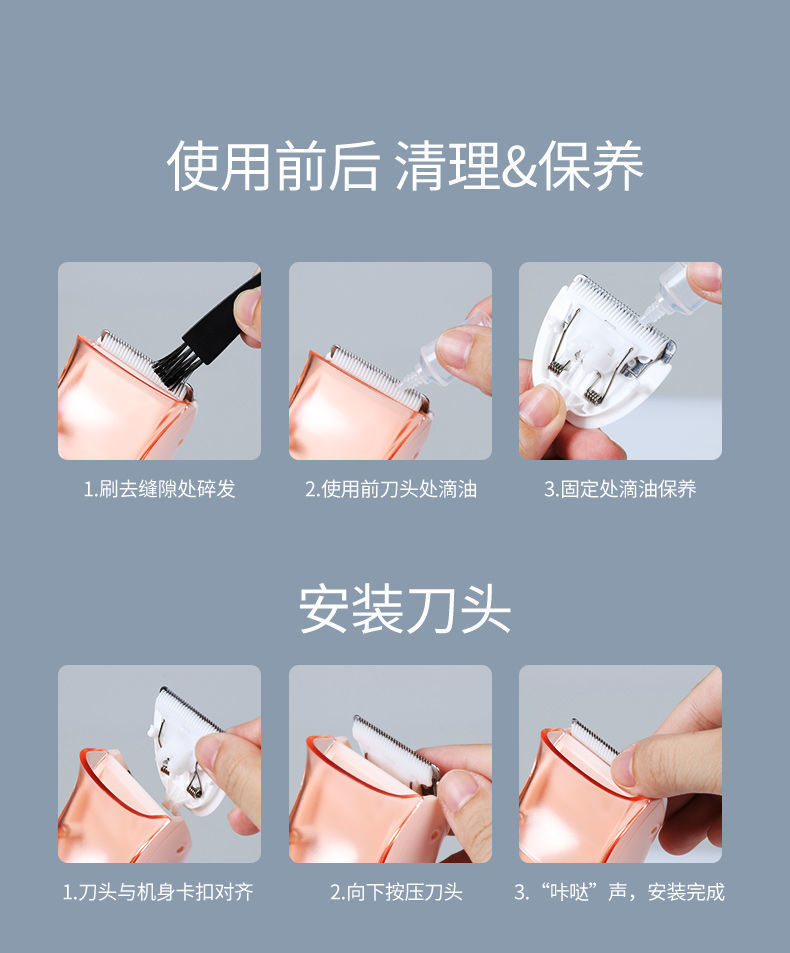 使用前后 清理&保养

1.刷去缝隙处碎发

2.使用前刀头处滴油

3.固定处滴油保养

安装刀头

1.刀头与机身卡扣对齐

2.向下按压刀头

3.“咔哒”声，安装完成