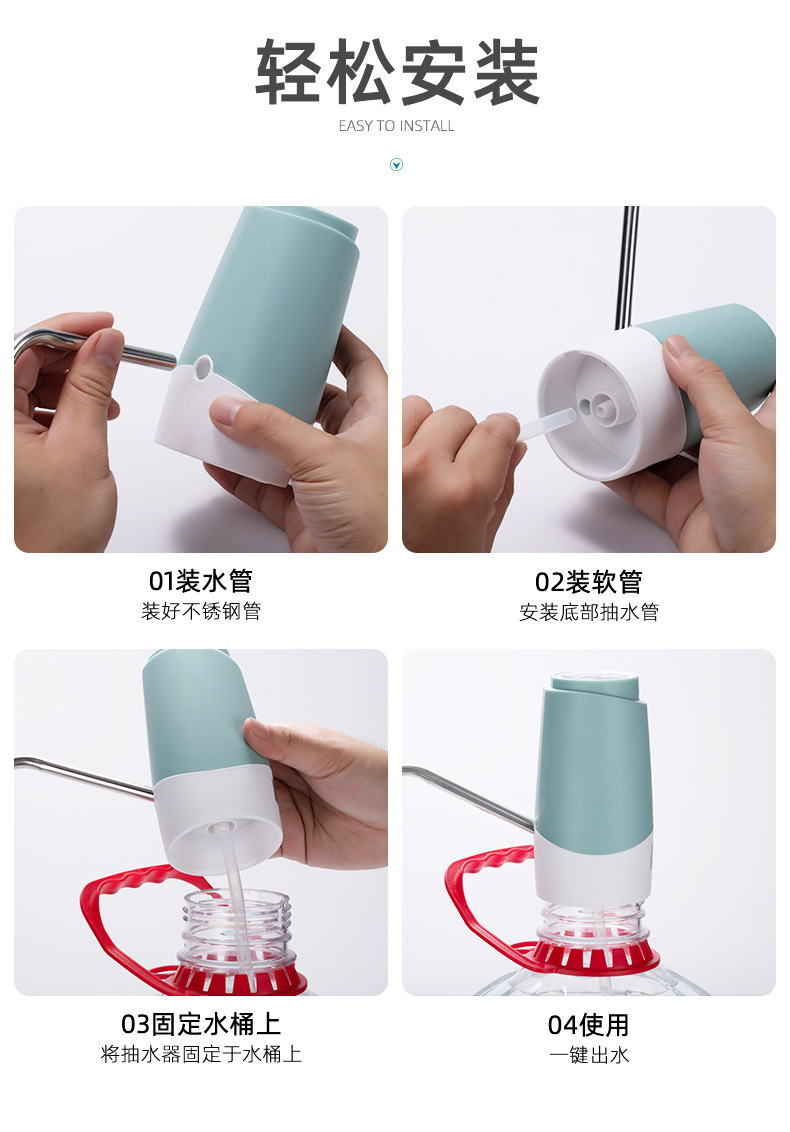 轻松安装

EASY TO INSTALL

01装水管
装好不锈钢管

02装软管
安装底部抽水管

03固定水桶上
将抽水器固定于水桶上

04使用
一键出水