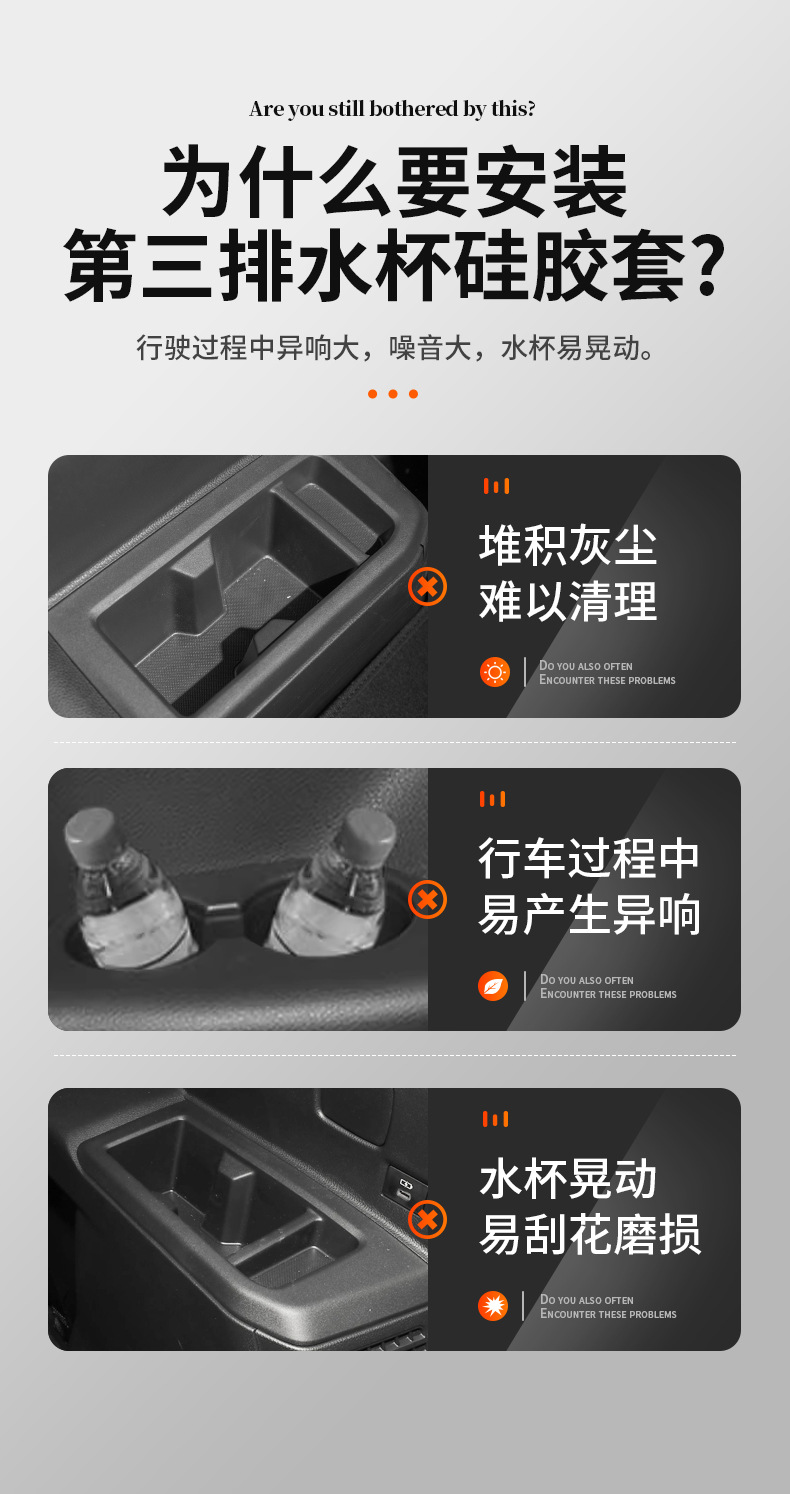 Are you still bothered by this?

为什么要安装
第三排水杯硅胶套?

行驶过程中异响大，噪音大，水杯易晃动。

堆积灰尘
难以清理

DO YOU ALSO OFTEN
ENCOUNTER THESE PROBLEMS

行车过程中
易产生异响

DO YOU ALSO OFTEN
ENCOUNTER THESE PROBLEMS

水杯晃动
易刮花磨损

DO YOU ALSO OFTEN
ENCOUNTER THESE PROBLEMS