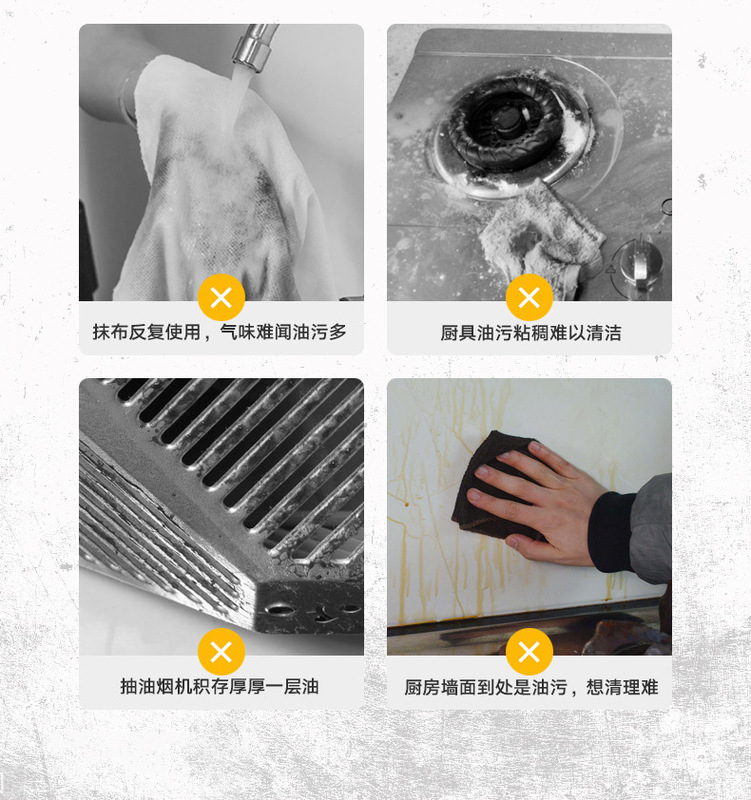 抹布反复使用，气味难闻油污多

厨具油污粘稠难以清洁

抽油烟机积存厚厚一层油

厨房墙面到处是油污，想清理难