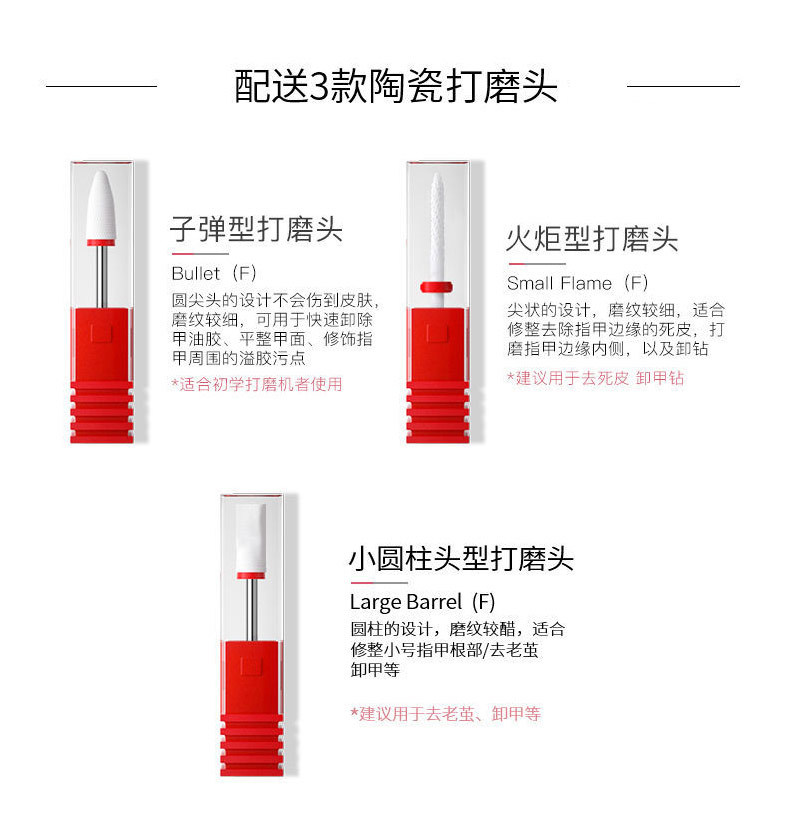 配送3款陶瓷打磨头

子弹型打磨头

Bullet（F）

圆尖头的设计不会伤到皮肤，磨纹较细，可用于快速卸除甲油胶、平整甲面、修饰指甲周围的溢胶污点

*适合初学打磨机者使用

火炬型打磨头

Small Flame（F）

尖状的设计，磨纹较细，适合修整去除指甲边缘的死皮，打磨指甲边缘内侧，以及卸钻

*建议用于去死皮 卸甲钻

小圆柱头型打磨头

Large Barrel（F）

圆柱的设计，磨纹较醋，适合修整小号指甲根部/去老茧卸甲等

*建议用于去老茧、卸甲等