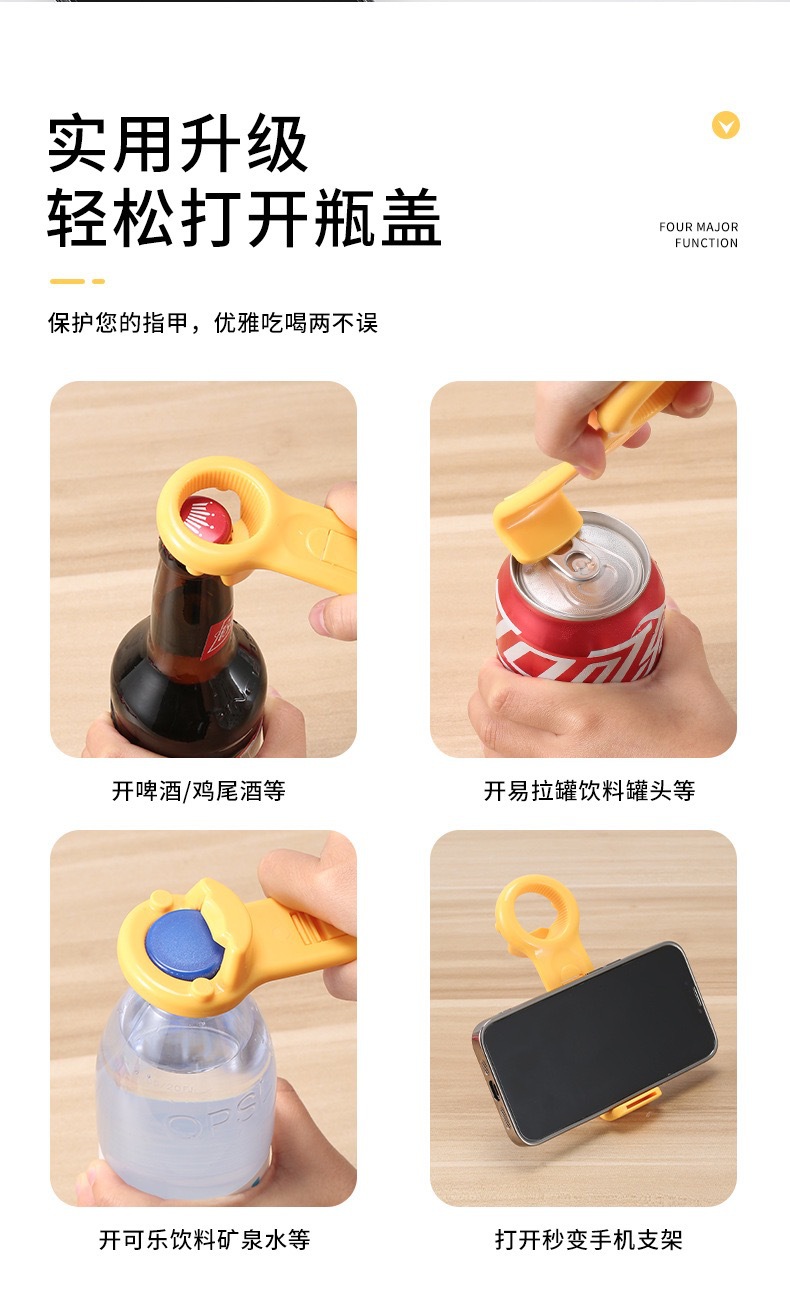 实用升级
轻松打开瓶盖

FOUR MAJOR
FUNCTION

保护您的指甲，优雅吃喝两不误

开啤酒/鸡尾酒等

开易拉罐饮料罐头等

开可乐饮料矿泉水等

打开秒变手机支架