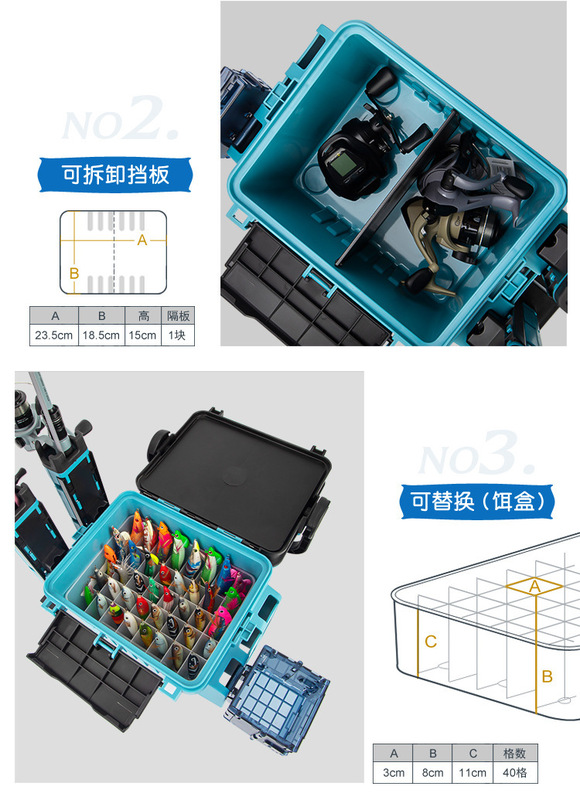 NO2.

可拆卸挡板

A

B

| A | B | 高 | 隔板 |
|---|---|---|---|
| 23.5cm | 18.5cm | 15cm | 1块 |

NO3.

可替换（饵盒）

A

C

B

| A | B | C | 格数 |
|---|---|---|---|
| 3cm | 8cm | 11cm | 40格 |