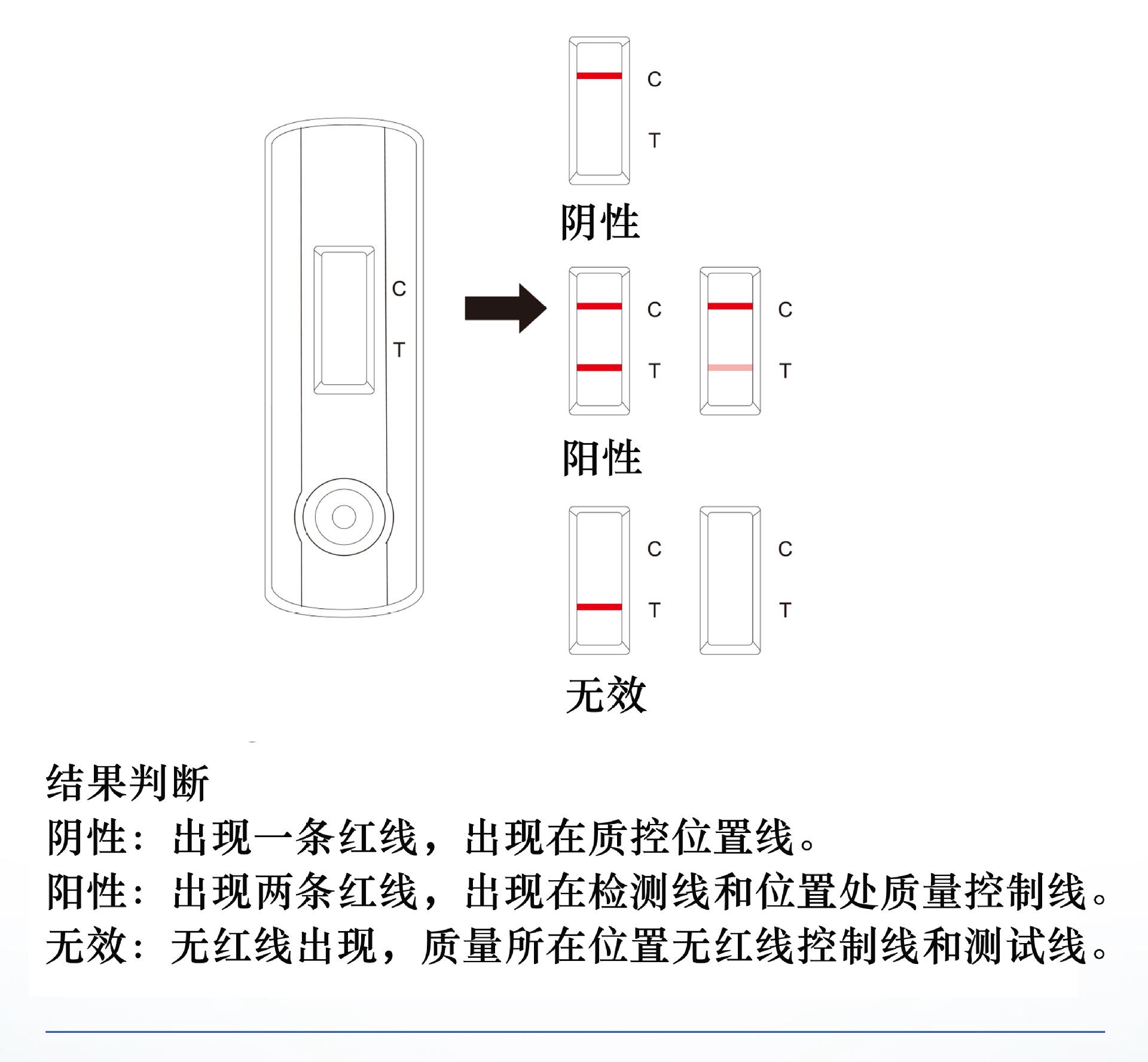 C
T

C
T

阴性

C
T

C
T

阳性

C
T

C
T

无效

结果判断
阴性：出现一条红线，出现在质控位置线。
阳性：出现两条红线，出现在检测线和位置处质量控制线。
无效：无红线出现，质量所在位置无红线控制线和测试线。