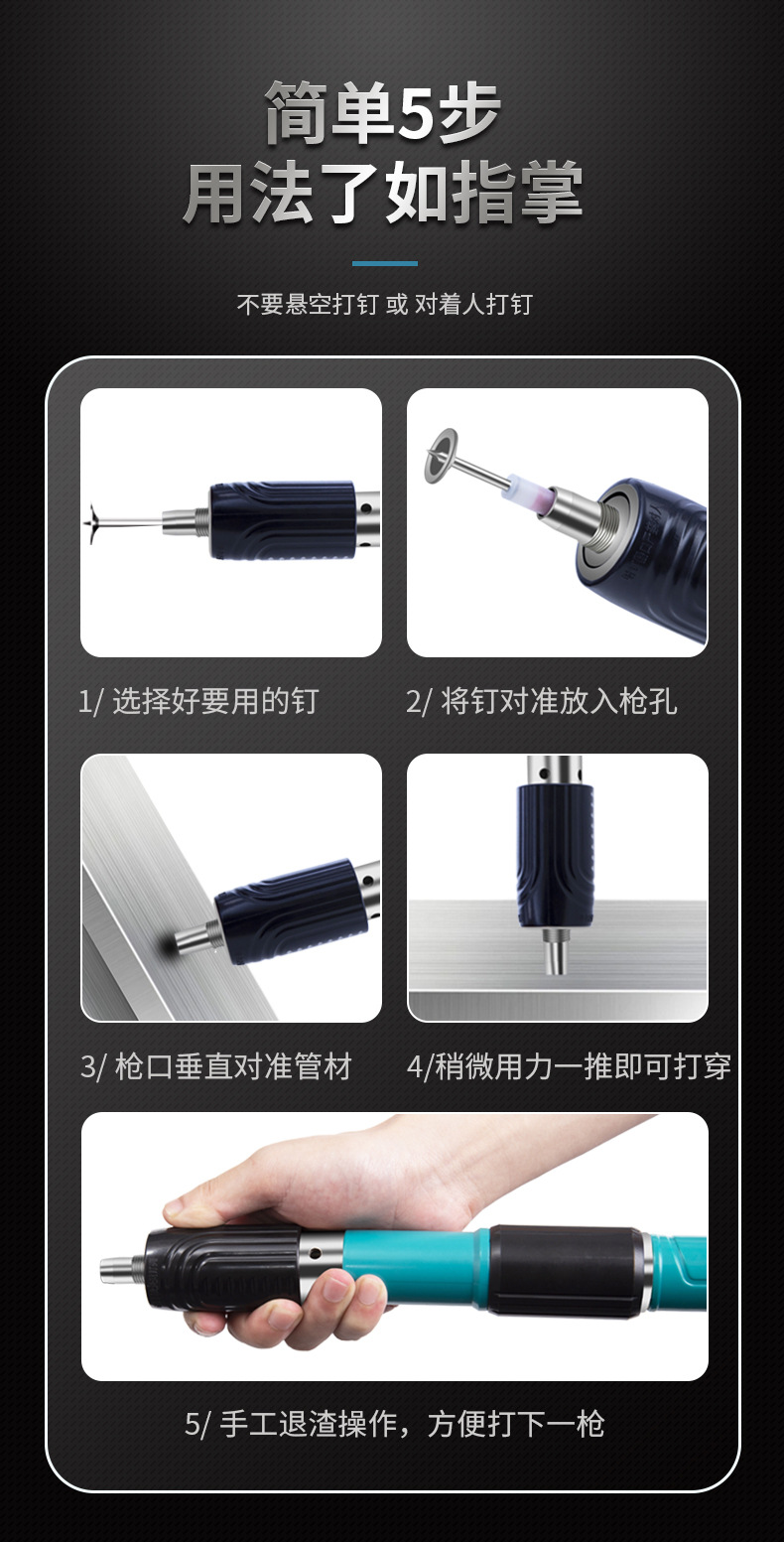 简单5步
用法了如指掌

不要悬空打钉 或 对着人打钉

1/ 选择好要用的钉

2/ 将钉对准放入枪孔

3/ 枪口垂直对准管材

4/稍微用力一推即可打穿

5/ 手工退渣操作，方便打下一枪