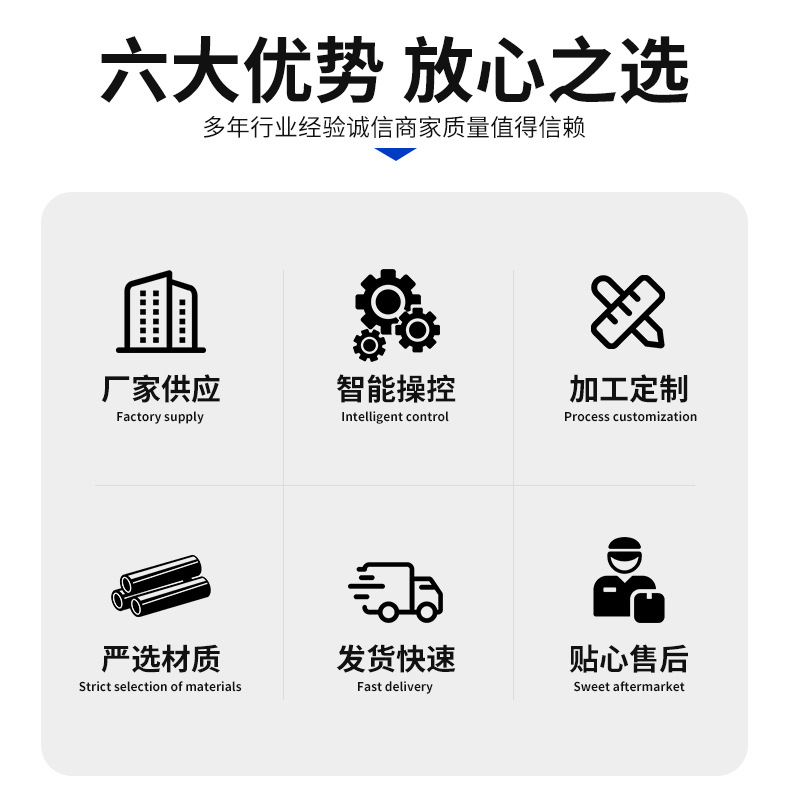 六大优势 放心之选

多年行业经验诚信商家质量值得信赖

厂家供应
Factory supply

智能操控
Intelligent control

加工定制
Process customization

严选材质
Strict selection of materials

发货快速
Fast delivery

贴心售后
Sweet aftermarket