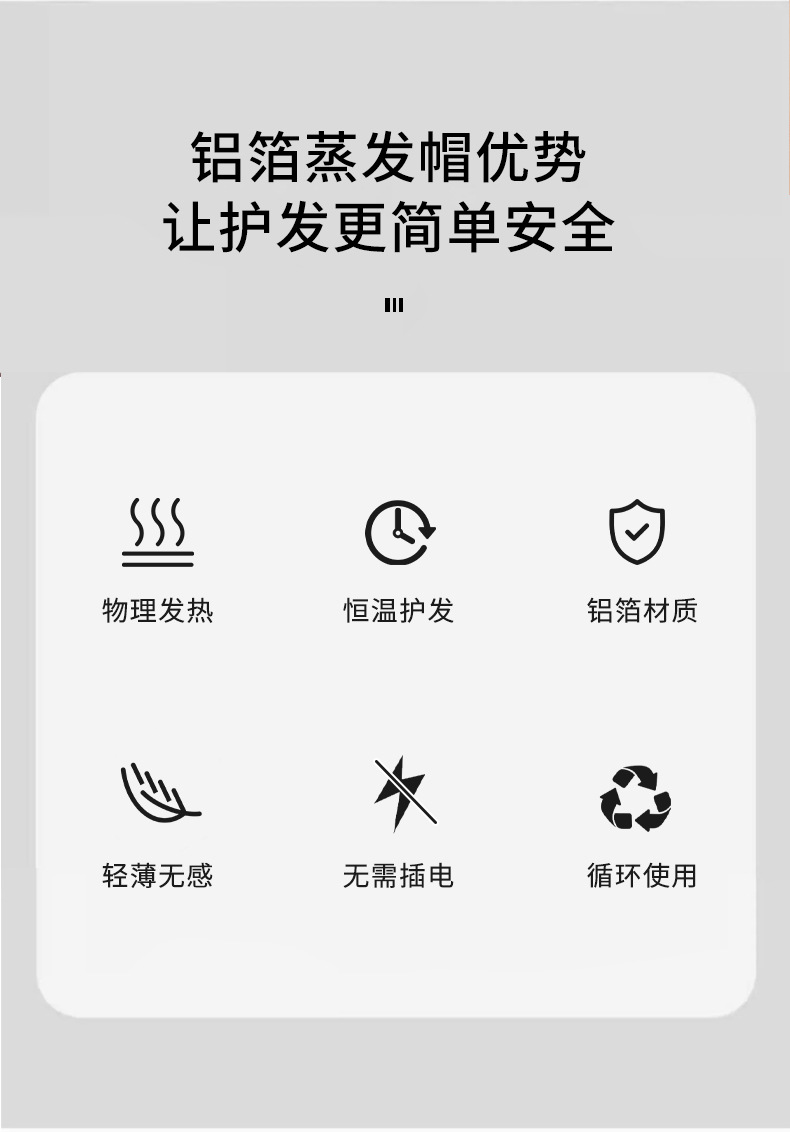 铝箔蒸发帽优势
让护发更简单安全

物理发热

恒温护发

铝箔材质

轻薄无感

无需插电

循环使用