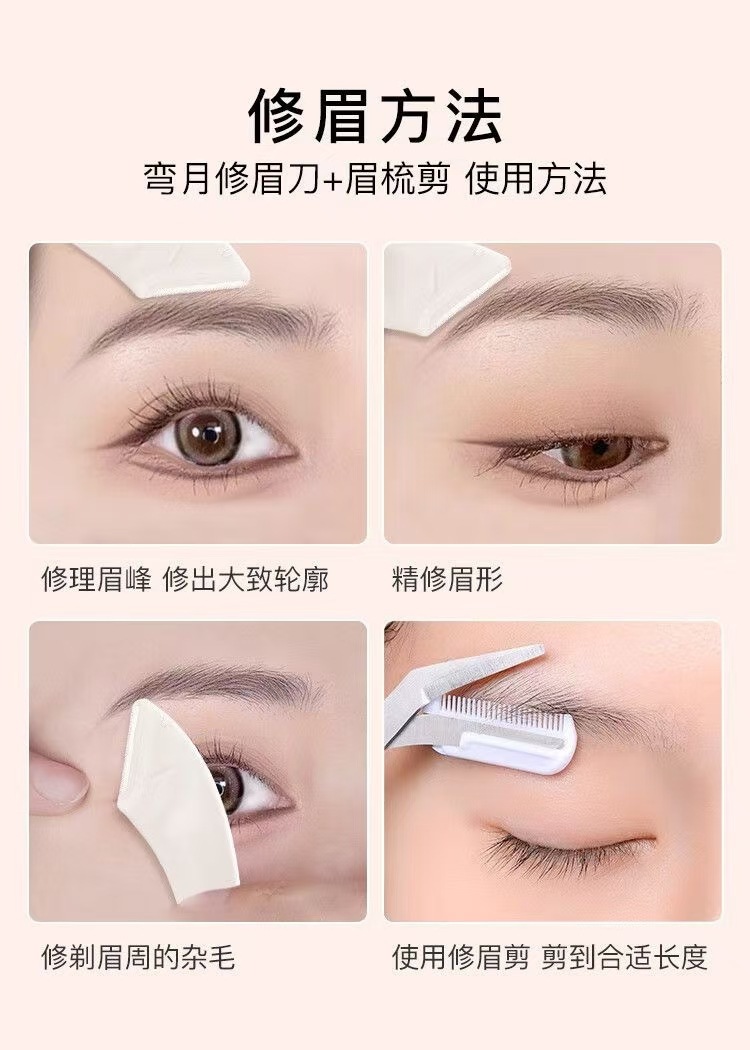 修眉方法
弯月修眉刀+眉梳剪 使用方法

修理眉峰 修出大致轮廓

精修眉形

修剃眉周的杂毛

使用修眉剪 剪到合适长度