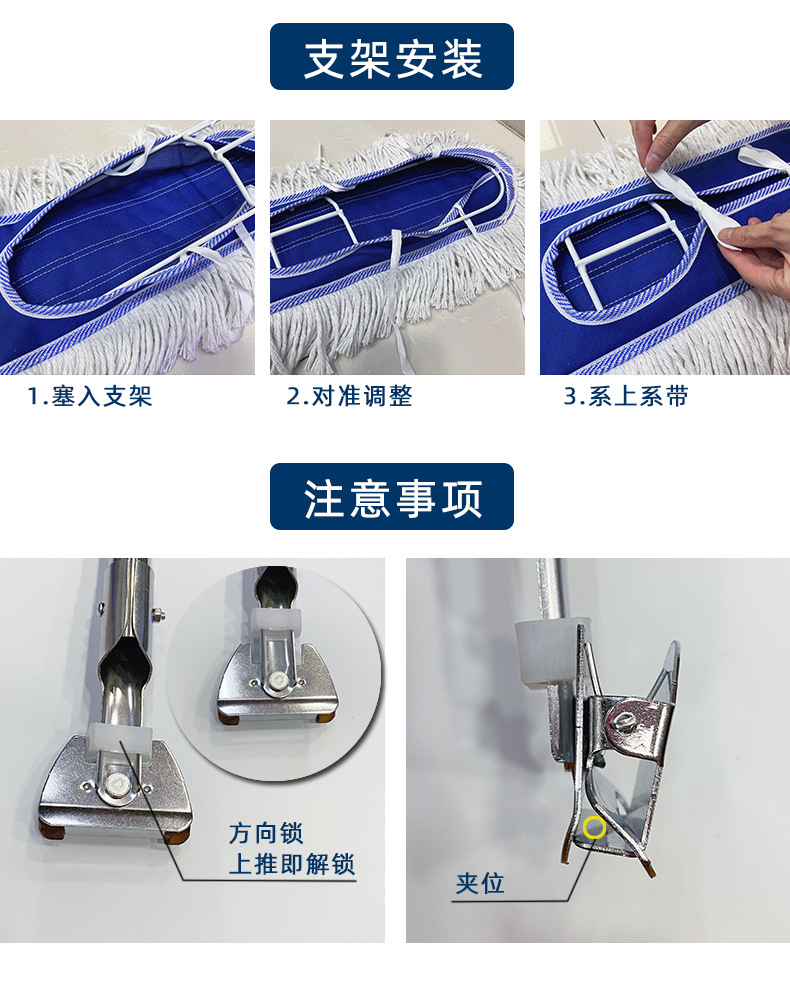 支架安装

1.塞入支架

2.对准调整

3.系上系带

注意事项

方向锁
上推即解锁

夹位