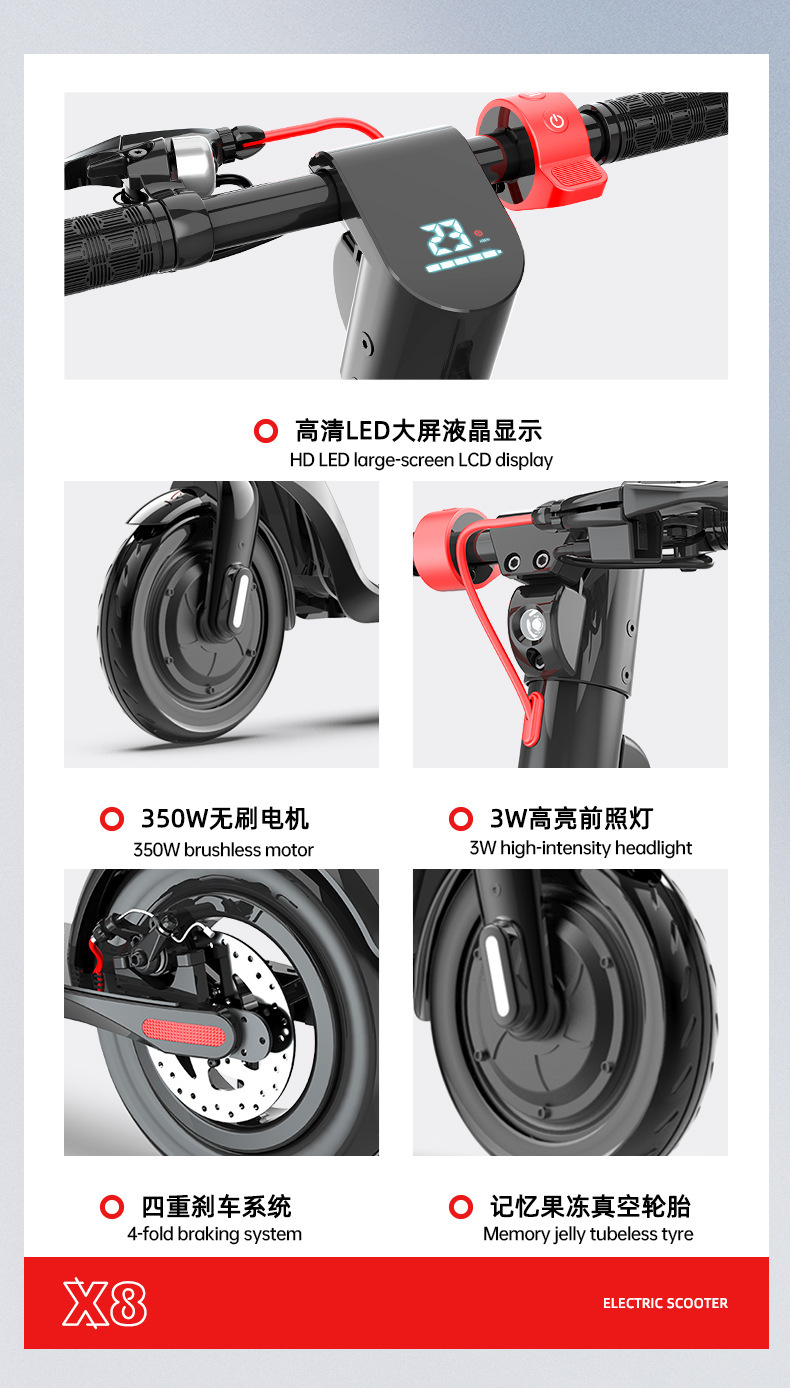 23

高清LED大屏液晶显示
HD LED large-screen LCD display

350W无刷电机
350W brushless motor

3W高亮前照灯
3W high-intensity headlight

四重刹车系统
4-fold braking system

记忆果冻真空轮胎
Memory jelly tubeless tyre

X8

ELECTRIC SCOOTER