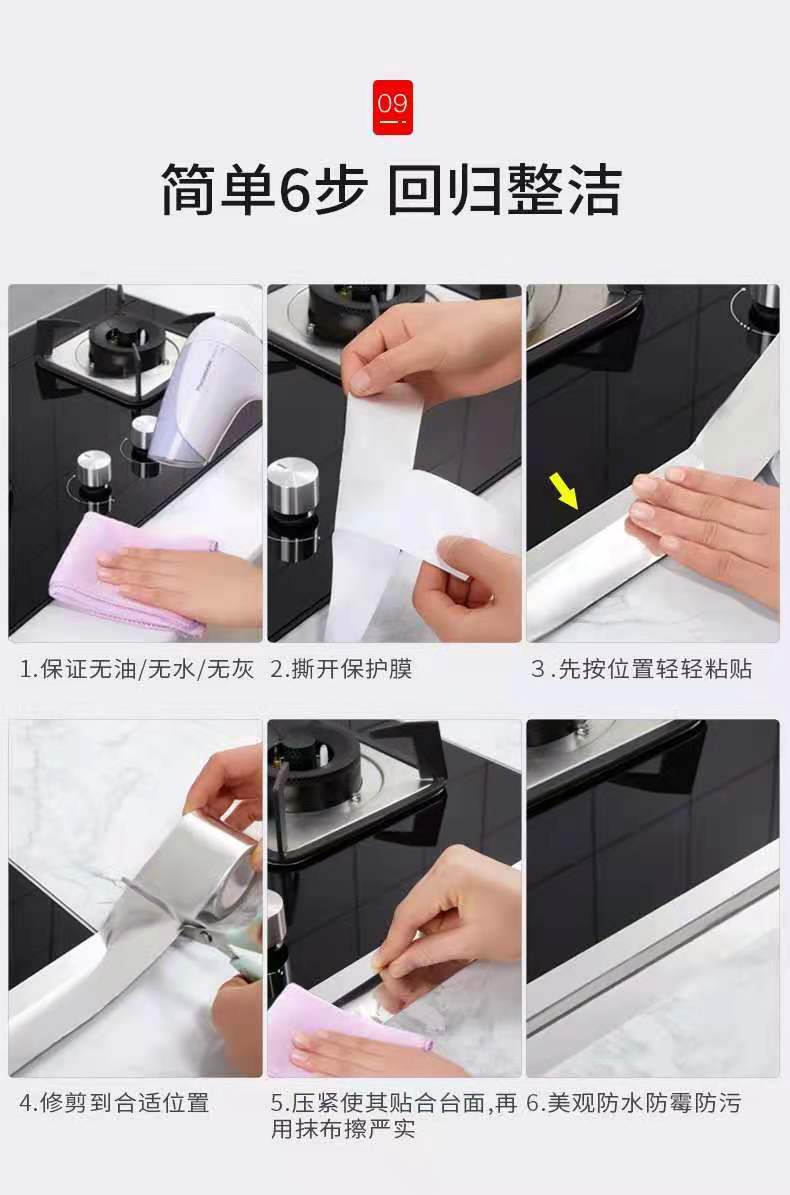 09

简单6步 回归整洁

1.保证无油/无水/无灰

2.撕开保护膜

3.先按位置轻轻粘贴

4.修剪到合适位置

5.压紧使其贴合台面,再用抹布擦严实

6.美观防水防霉防污