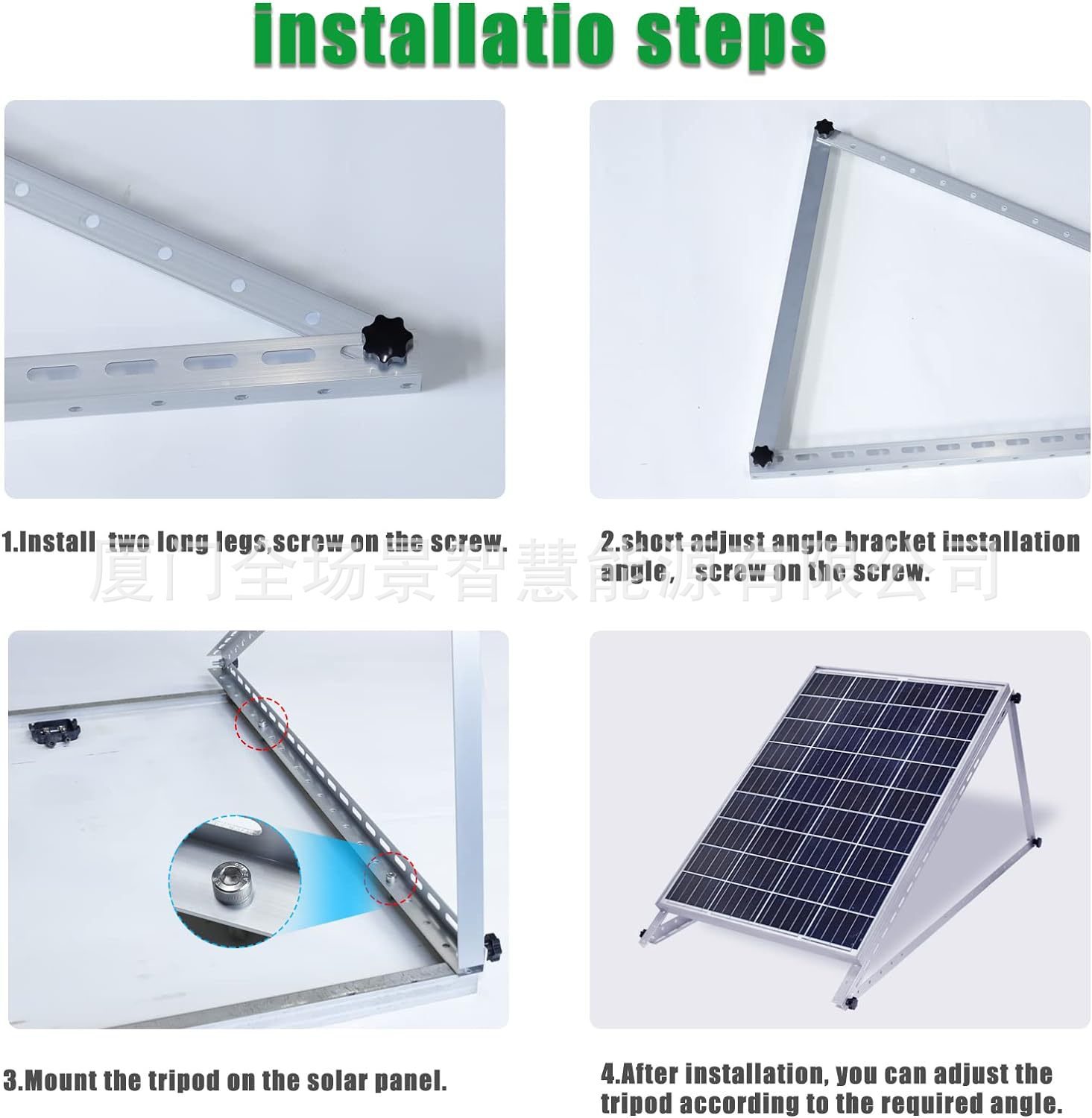 installatio steps

1.Install two long legs,screw on the screw.

2.short adjust angle bracket installation angle, screw on the screw.

厦门全场景智慧能源有限公司

3.Mount the tripod on the solar panel.

4.After installation, you can adjust the tripod according to the required angle.