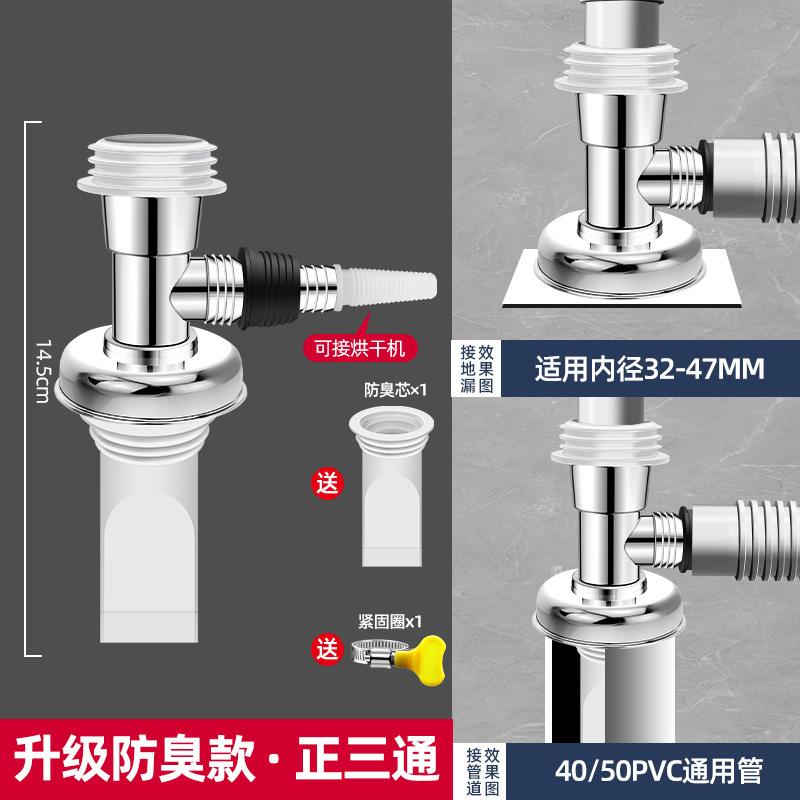 14.5cm

可接烘干机

防臭芯×1

送

紧固圈×1

送

升级防臭款 · 正三通

接地漏效果图

适用内径32-47MM

接管道效果图

40/50PVC通用管