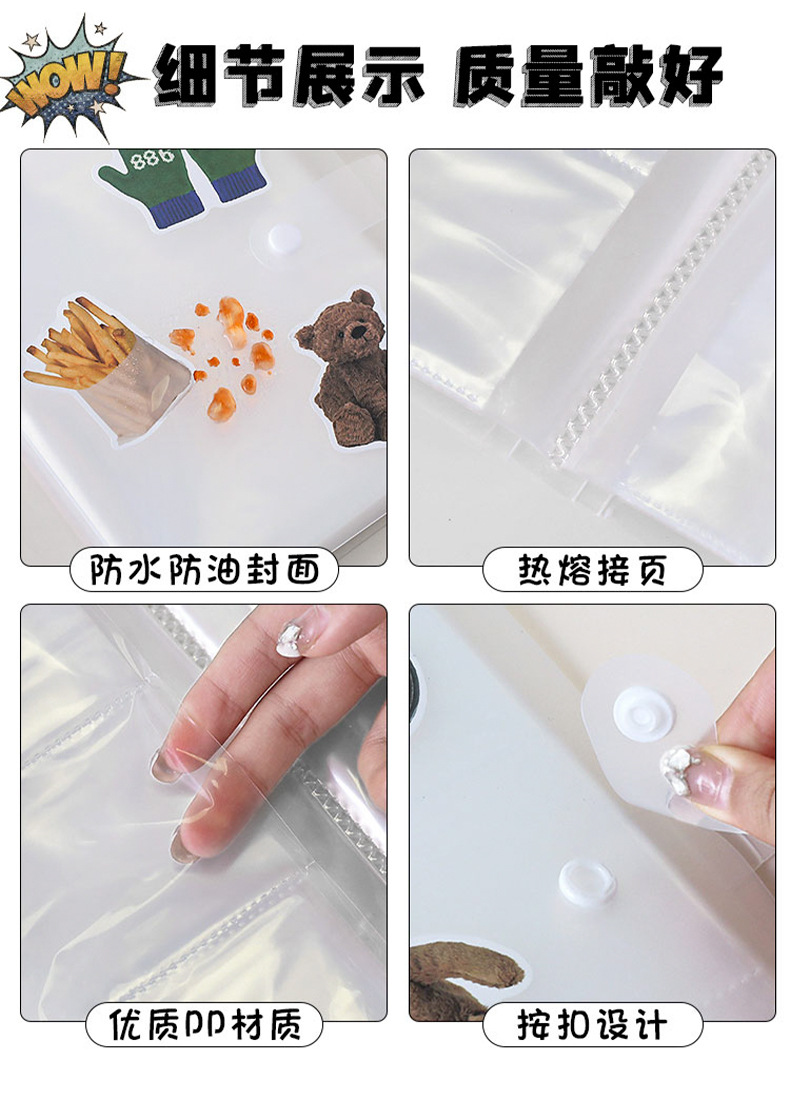 WOW!

细节展示 质量敲好

886

防水防油封面

热熔接页

优质PP材质

按扣设计