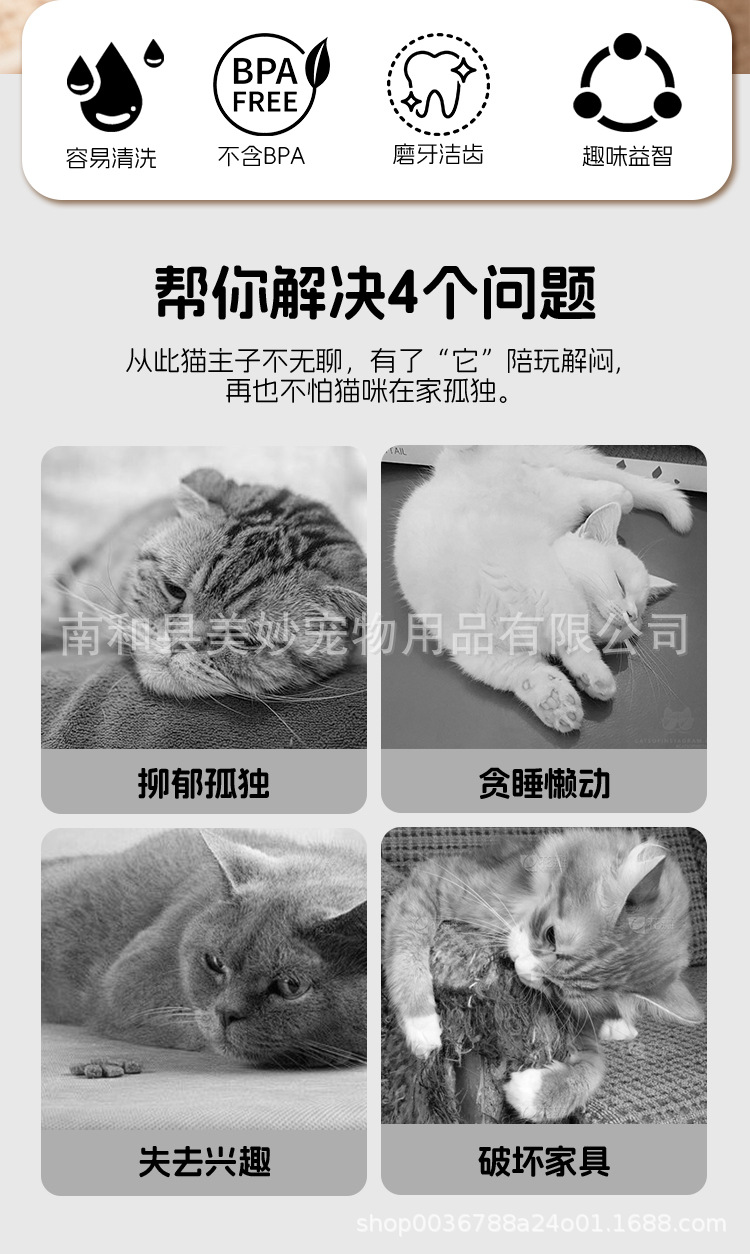 容易清洗

BPA FREE

不含BPA

磨牙洁齿

趣味益智

帮你解决4个问题

从此猫主子不无聊，有了“它”陪玩解闷，再也不怕猫咪在家孤独。

南和县美妙宠物用品有限公司

抑郁孤独

贪睡懒动

失去兴趣

破坏家具

shop0036788a24o01.1688.com