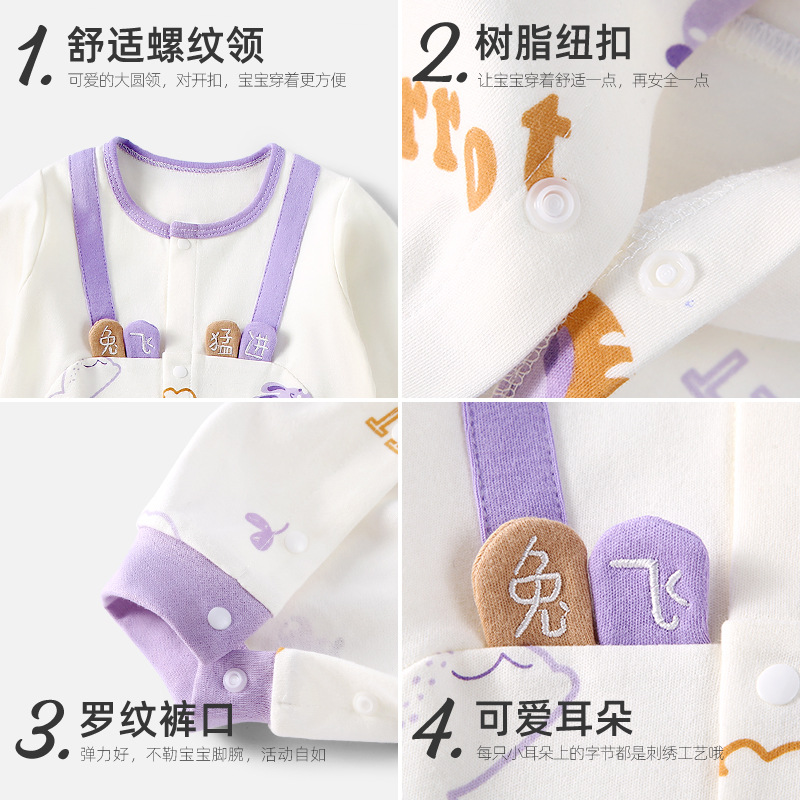 1. 舒适螺纹领
可爱的大圆领，对开扣，宝宝穿着更方便

兔 飞 猛 进

2. 树脂纽扣
让宝宝穿着舒适一点，再安全一点

3. 罗纹裤口
弹力好，不勒宝宝脚腕，活动自如

兔 飞

4. 可爱耳朵
每只小耳朵上的字节都是刺绣工艺哦