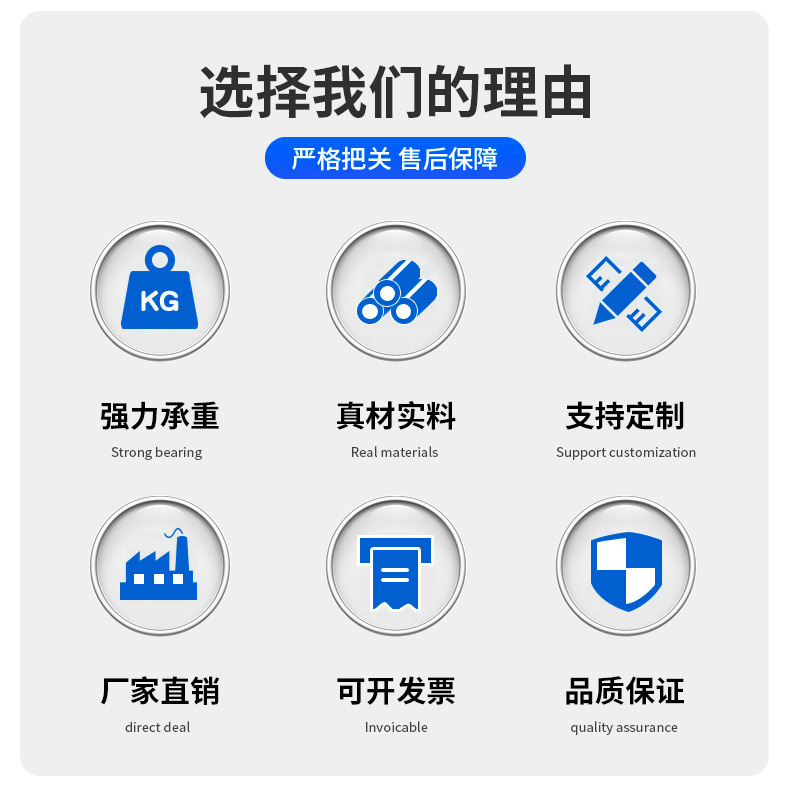 选择我们的理由

严格把关 售后保障

KG

强力承重
Strong bearing

真材实料
Real materials

支持定制
Support customization

厂家直销
direct deal

可开发票
Invoicable

品质保证
quality assurance