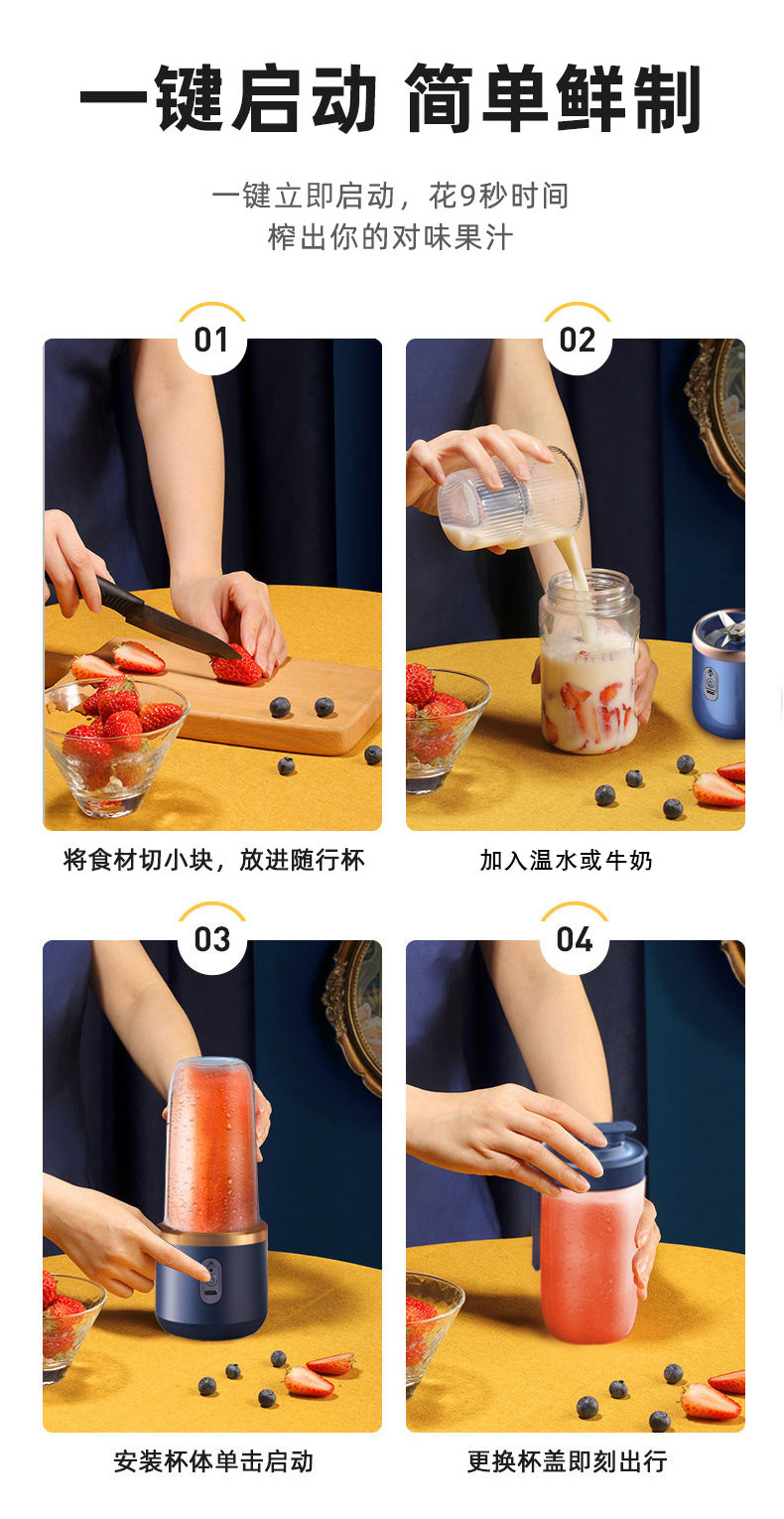 一键启动 简单鲜制

一键立即启动，花9秒时间
榨出你的对味果汁

01

将食材切小块，放进随行杯

02

加入温水或牛奶

03

安装杯体单击启动

04

更换杯盖即刻出行