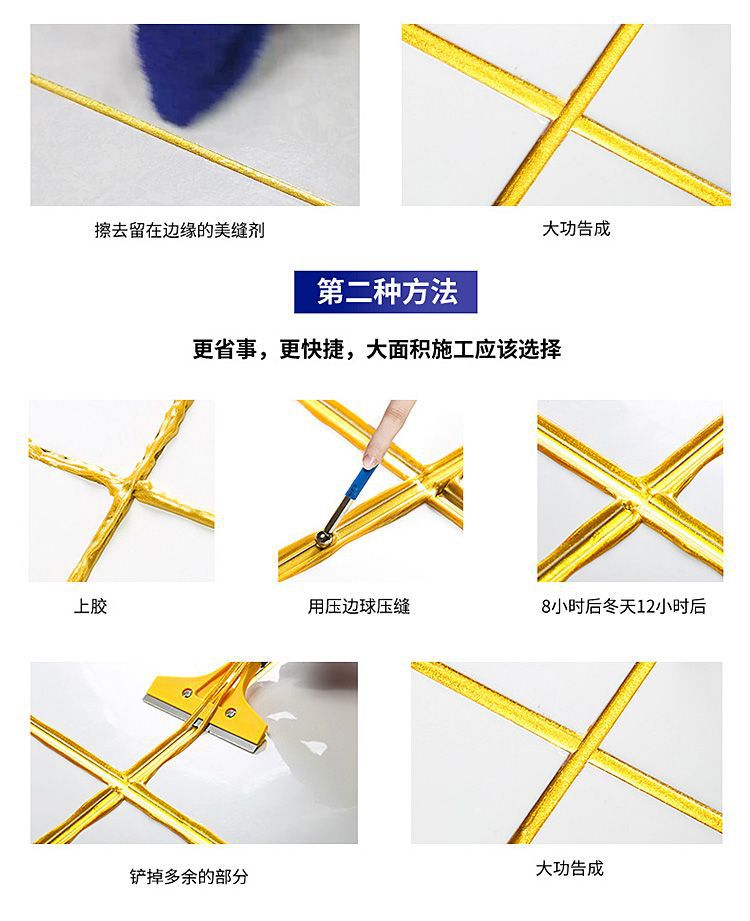 擦去留在边缘的美缝剂

大功告成

第二种方法

更省事，更快捷，大面积施工应该选择

上胶

用压边球压缝

8小时后冬天12小时后

铲掉多余的部分

大功告成