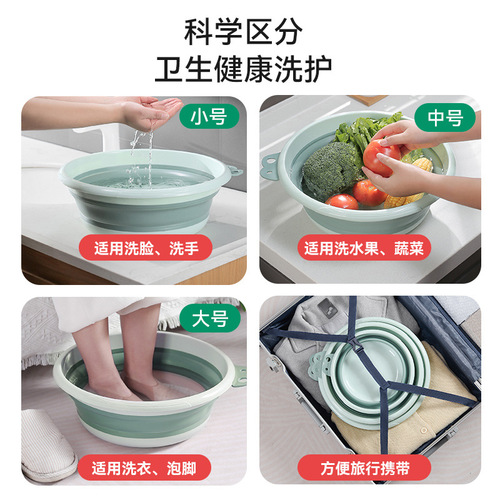 科学区分
卫生健康洗护

小号
适用洗脸、洗手

中号
适用洗水果、蔬菜

大号
适用洗衣、泡脚

方便旅行携带