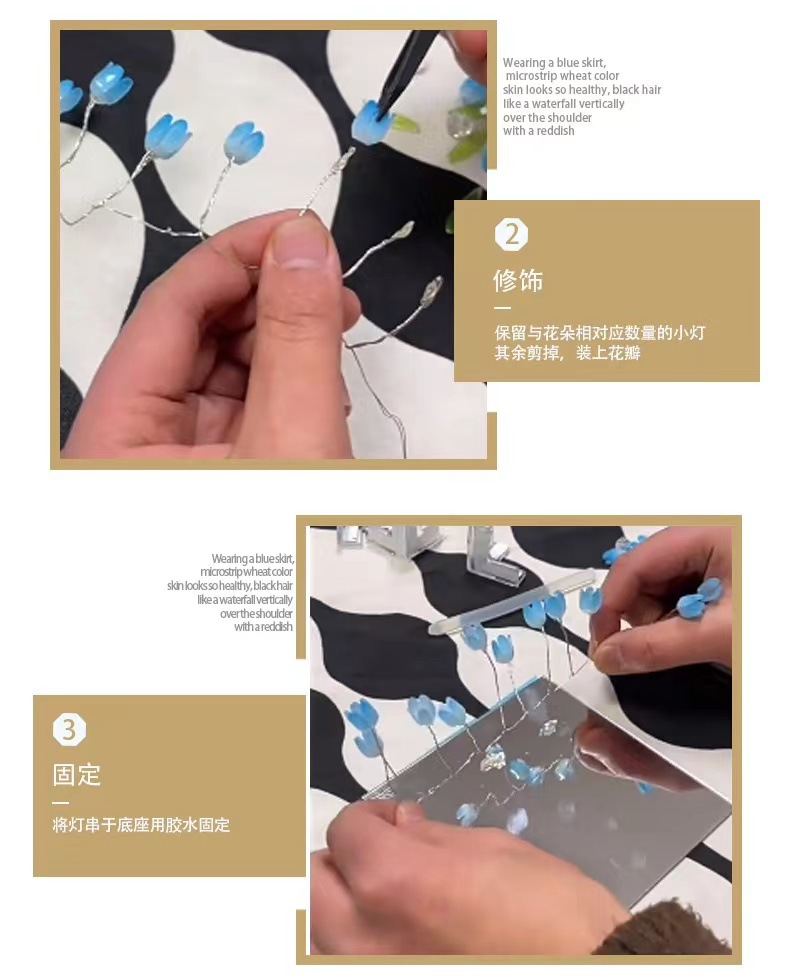 Wearing a blue skirt, microstrip wheat color skin looks so healthy, black hair like a waterfall vertically over the shoulder with a reddish

2

修饰

保留与花朵相对应数量的小灯
其余剪掉，装上花瓣

Wearing a blue skirt, microstrip wheat color skin looks so healthy, black hair like a waterfall vertically over the shoulder with a reddish

3

固定

将灯串于底座用胶水固定