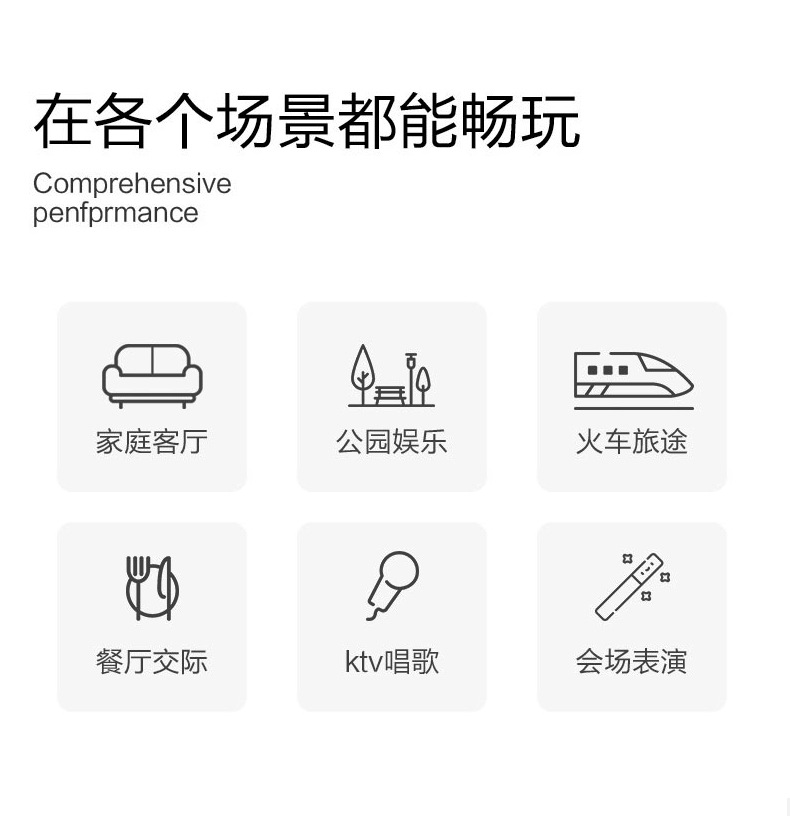 在各个场景都能畅玩

Comprehensive penfprmance

家庭客厅

公园娱乐

火车旅途

餐厅交际

ktv唱歌

会场表演