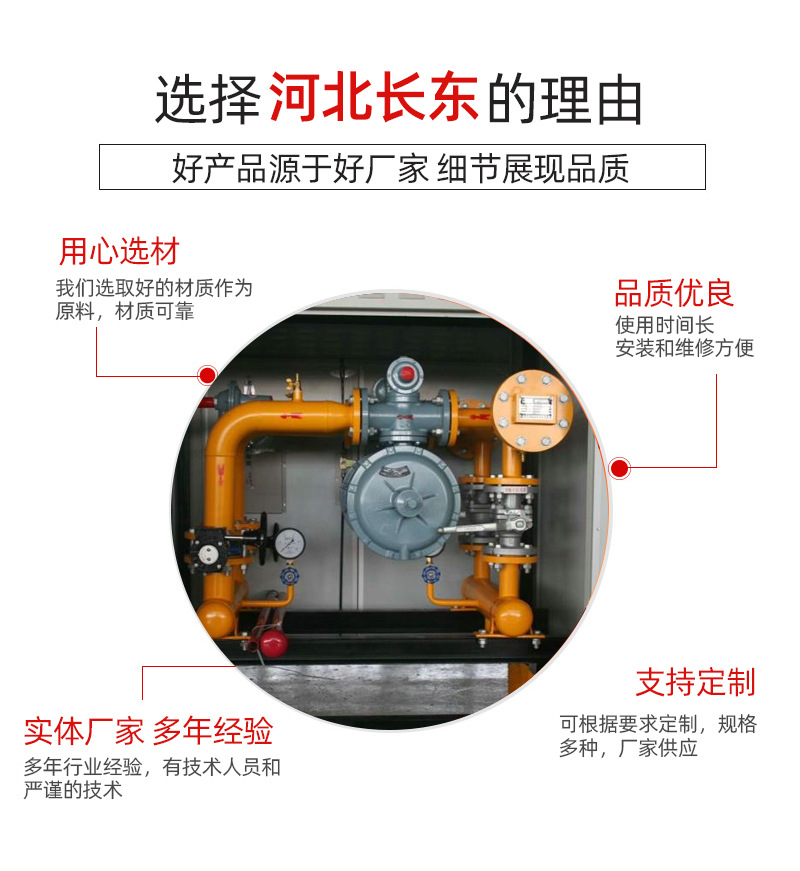 选择河北长东的理由

好产品源于好厂家 细节展现品质

用心选材

我们选取好的材质作为原料，材质可靠

品质优良

使用时间长
安装和维修方便

实体厂家 多年经验

多年行业经验，有技术人员和严谨的技术

支持定制

可根据要求定制，规格多种，厂家供应