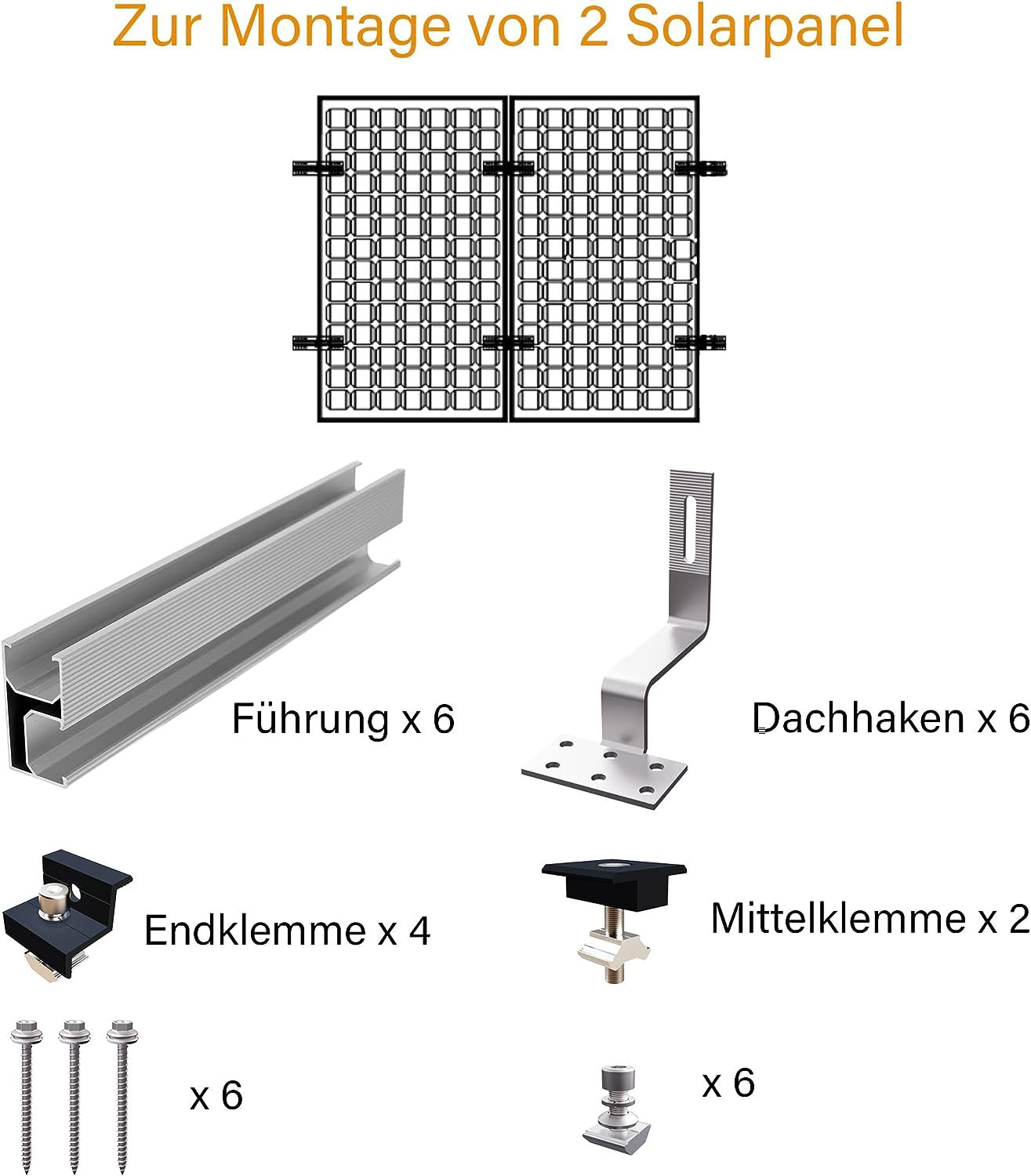 Zur Montage von 2 Solarpanel

Führung x 6

Dachhaken x 6

Endklemme x 4

Mittelklemme x 2

x 6

x 6