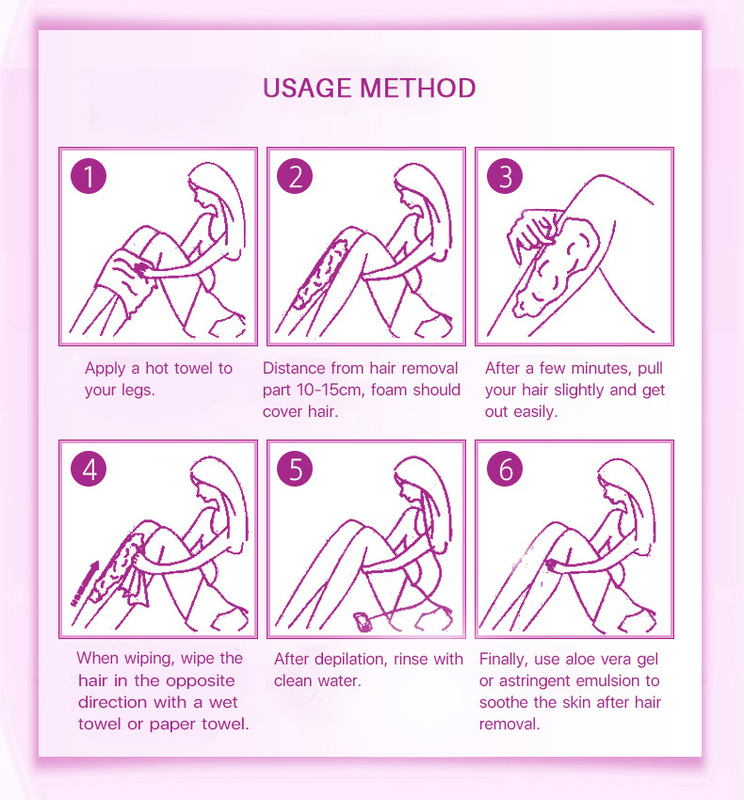 USAGE METHOD

1

Apply a hot towel to your legs.

2

Distance from hair removal part 10-15cm, foam should cover hair.

3

After a few minutes, pull your hair slightly and get out easily.

4

When wiping, wipe the hair in the opposite direction with a wet towel or paper towel.

5

After depilation, rinse with clean water.

6

Finally, use aloe vera gel or astringent emulsion to soothe the skin after hair removal.