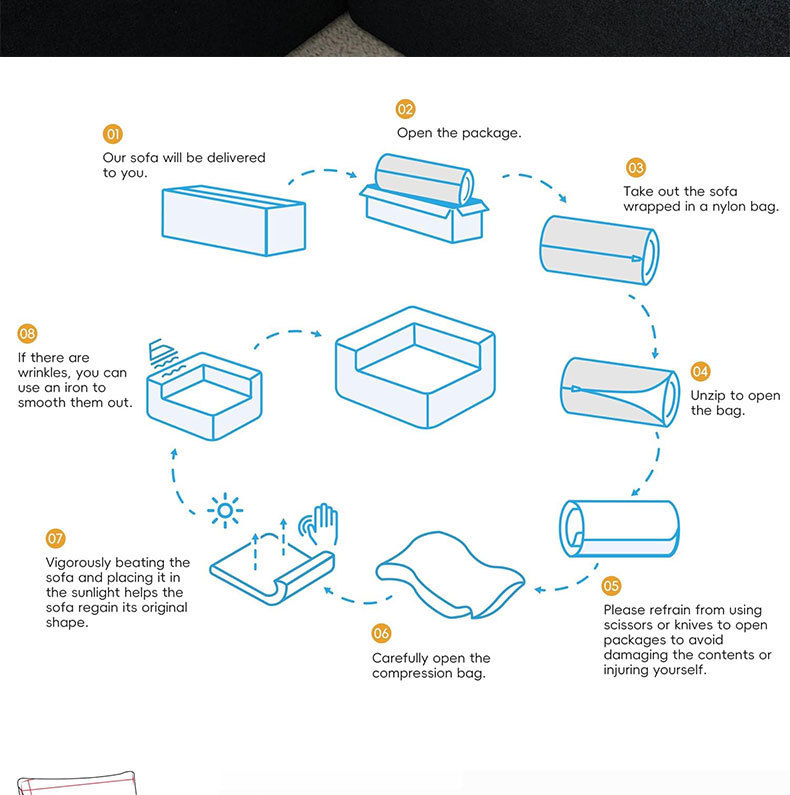 01
Our sofa will be delivered to you.

02
Open the package.

03
Take out the sofa wrapped in a nylon bag.

04
Unzip to open the bag.

05
Please refrain from using scissors or knives to open packages to avoid damaging the contents or injuring yourself.

06
Carefully open the compression bag.

07
Vigorously beating the sofa and placing it in the sunlight helps the sofa regain its original shape.

08
If there are wrinkles, you can use an iron to smooth them out.