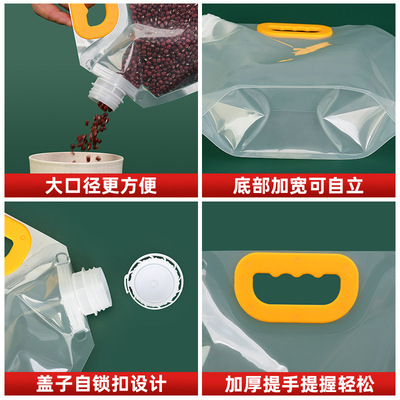 大口径更方便

底部加宽可自立

盖子自锁扣设计

加厚提手提握轻松