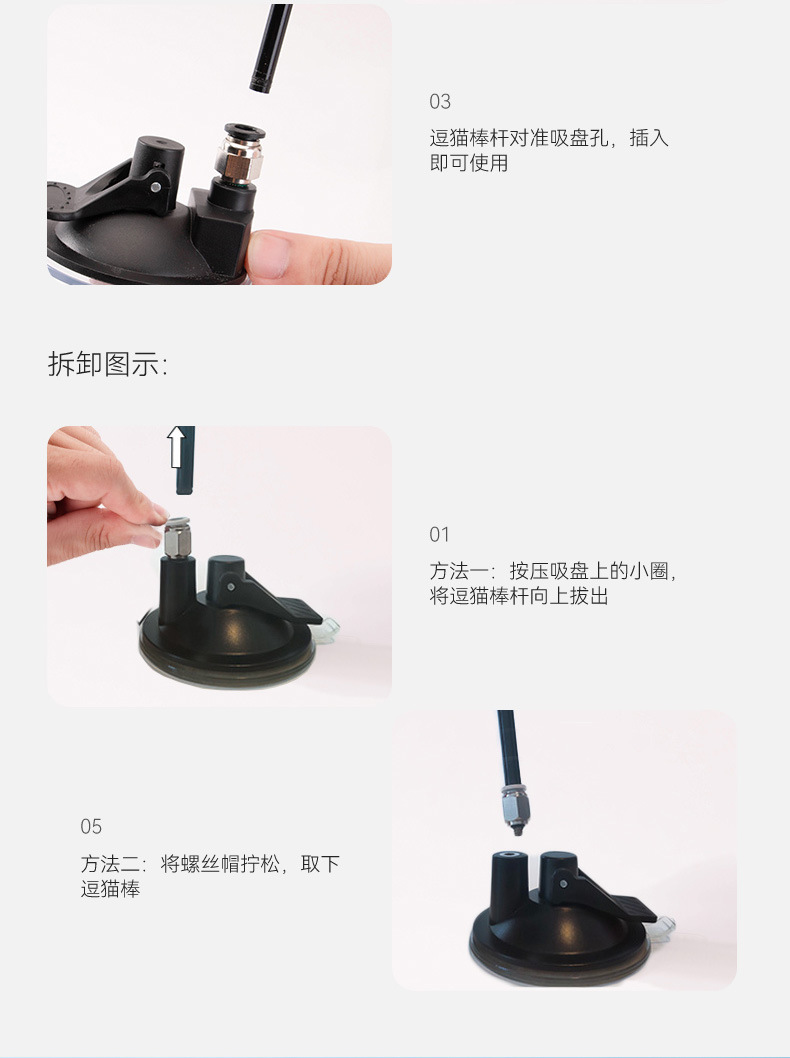 03

逗猫棒杆对准吸盘孔，插入即可使用

拆卸图示:

01

方法一：按压吸盘上的小圈，将逗猫棒杆向上拔出

05

方法二：将螺丝帽拧松，取下逗猫棒