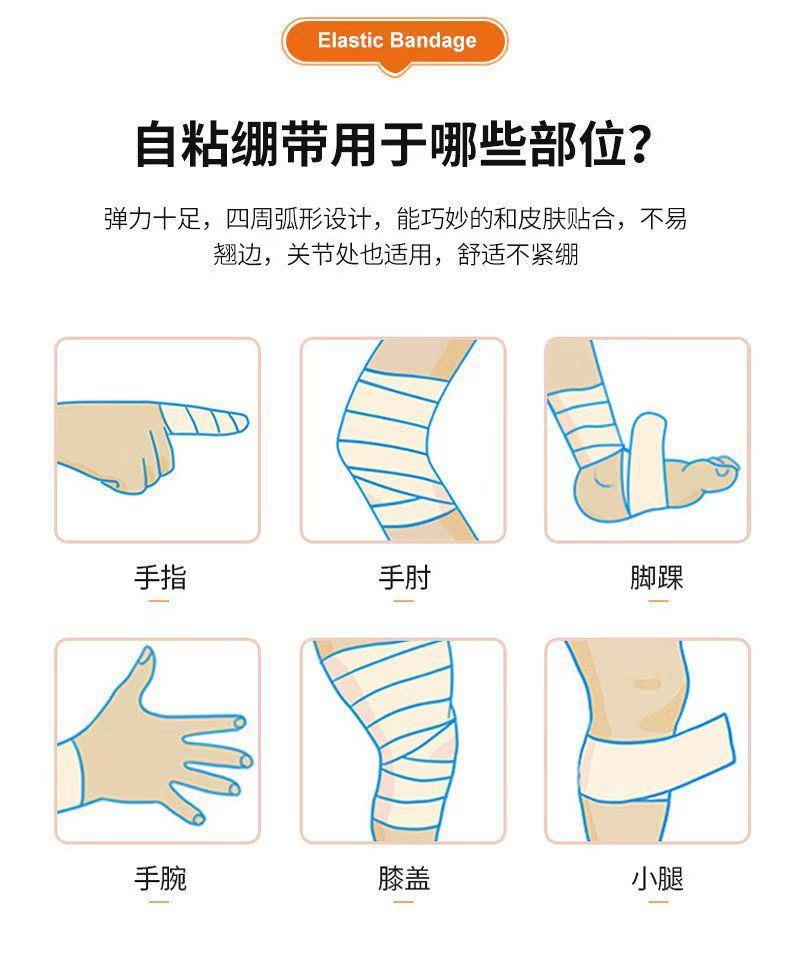 Elastic Bandage

自粘绷带用于哪些部位?

弹力十足，四周弧形设计，能巧妙的和皮肤贴合，不易翘边，关节处也适用，舒适不紧绷

手指

手肘

脚踝

手腕

膝盖

小腿